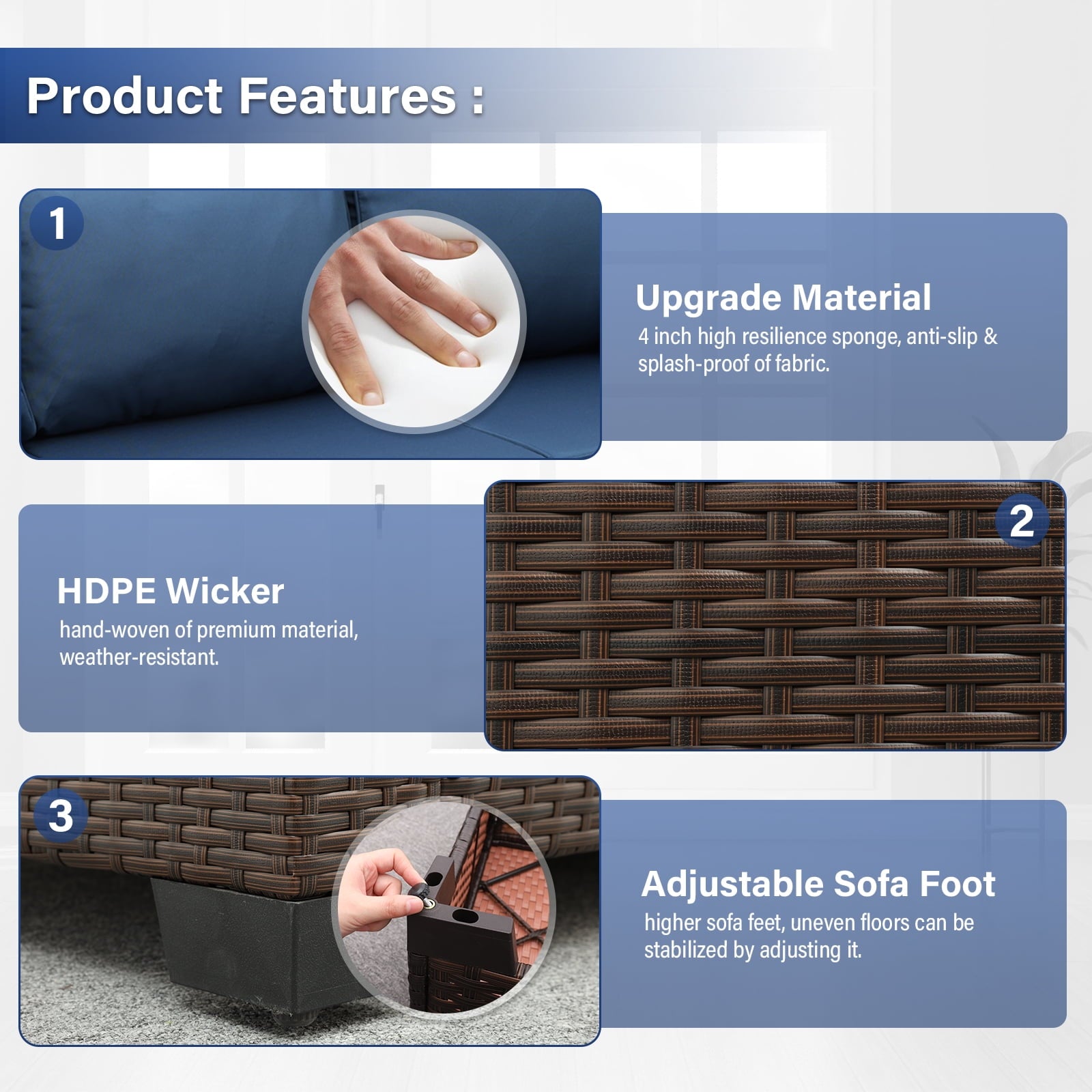 Product Features :

1

Upgrade Material
4 inch high resilience sponge, anti-slip & splash-proof of fabric.

2

HDPE Wicker
hand-woven of premium material, weather-resistant.

3

Adjustable Sofa Foot
higher sofa feet, uneven floors can be stabilized by adjusting it.