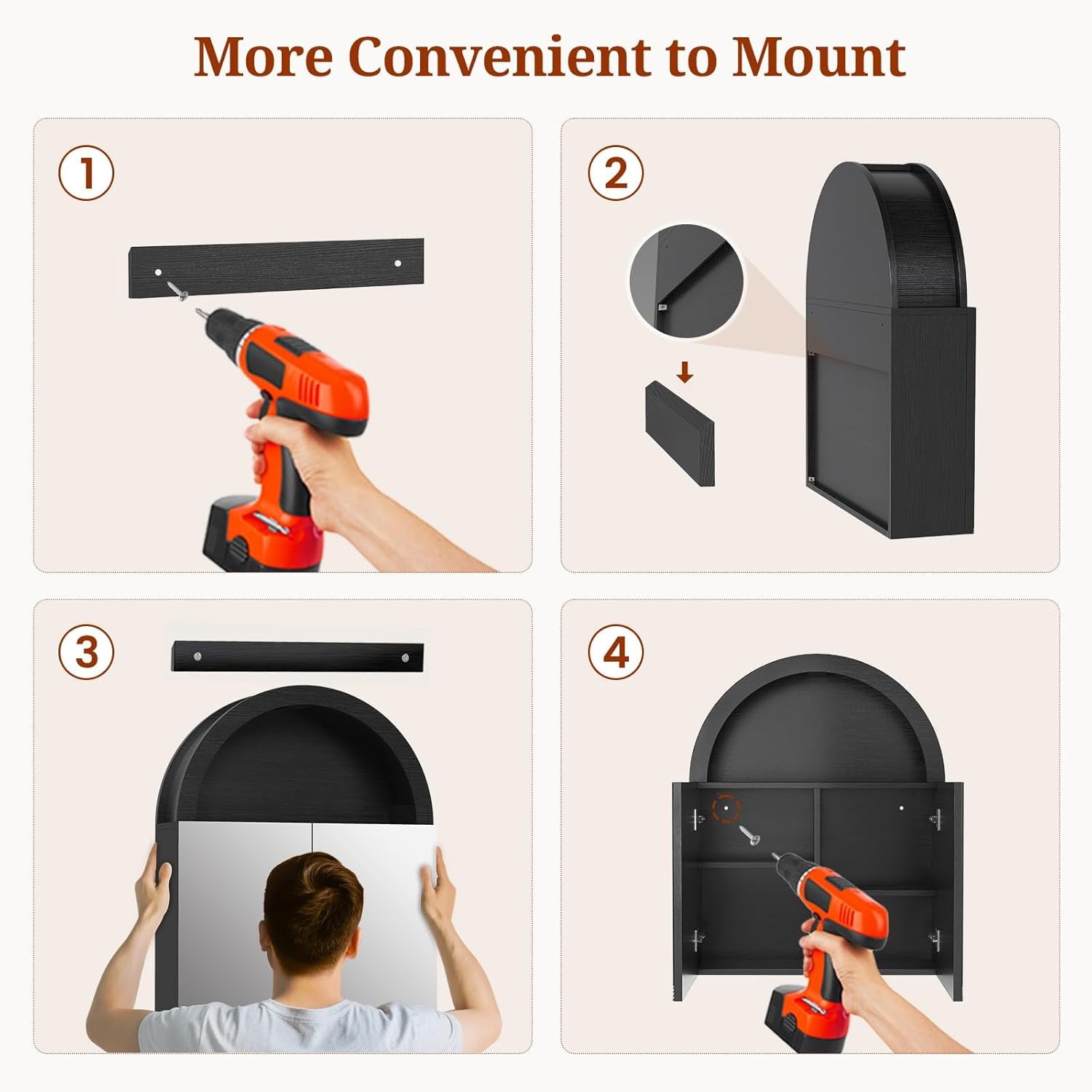 More Convenient to Mount

1

2

3

4