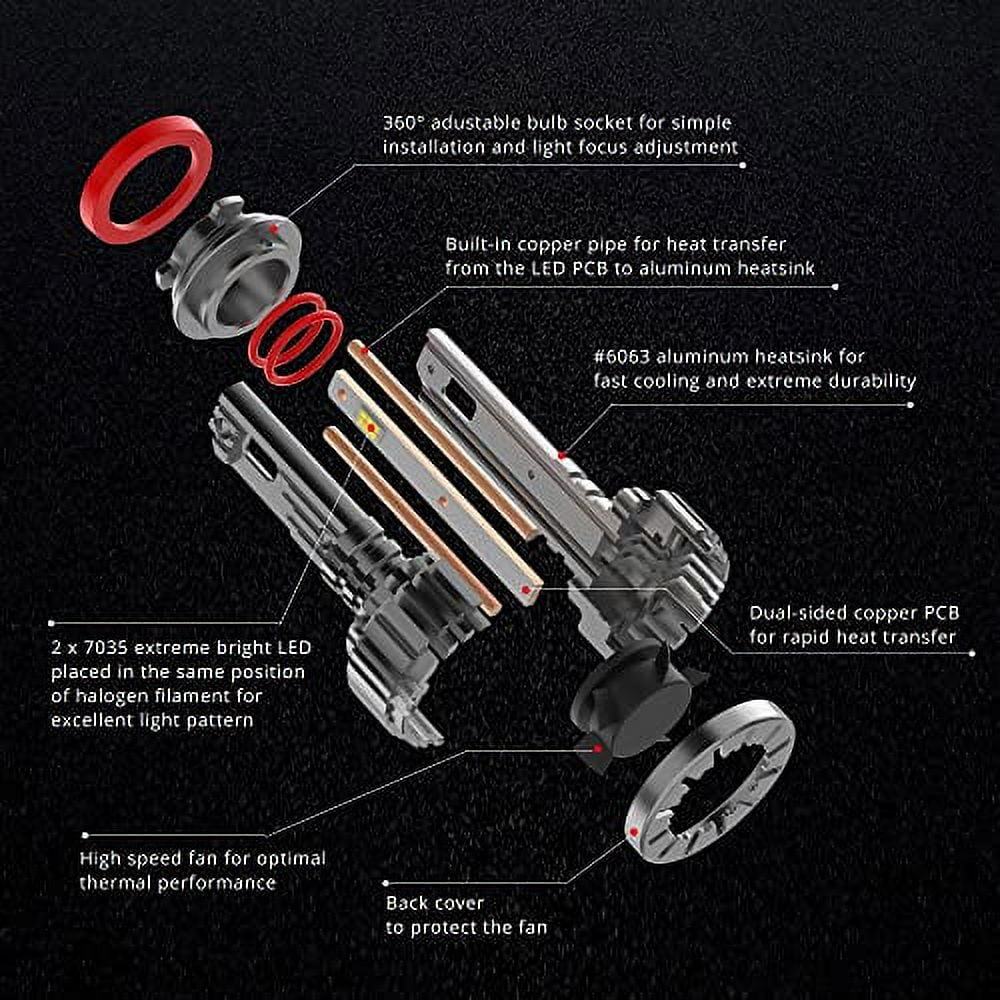 360° adustable bulb socket for simple installation and light focus adjustment

Built-in copper pipe for heat transfer from the LED PCB to aluminum heatsink

#6063 aluminum heatsink for fast cooling and extreme durability

Dual-sided copper PCB for rapid heat transfer

2 x 7035 extreme bright LED placed in the same position of halogen filament for excellent light pattern

High speed fan for optimal thermal performance

Back cover to protect the fan