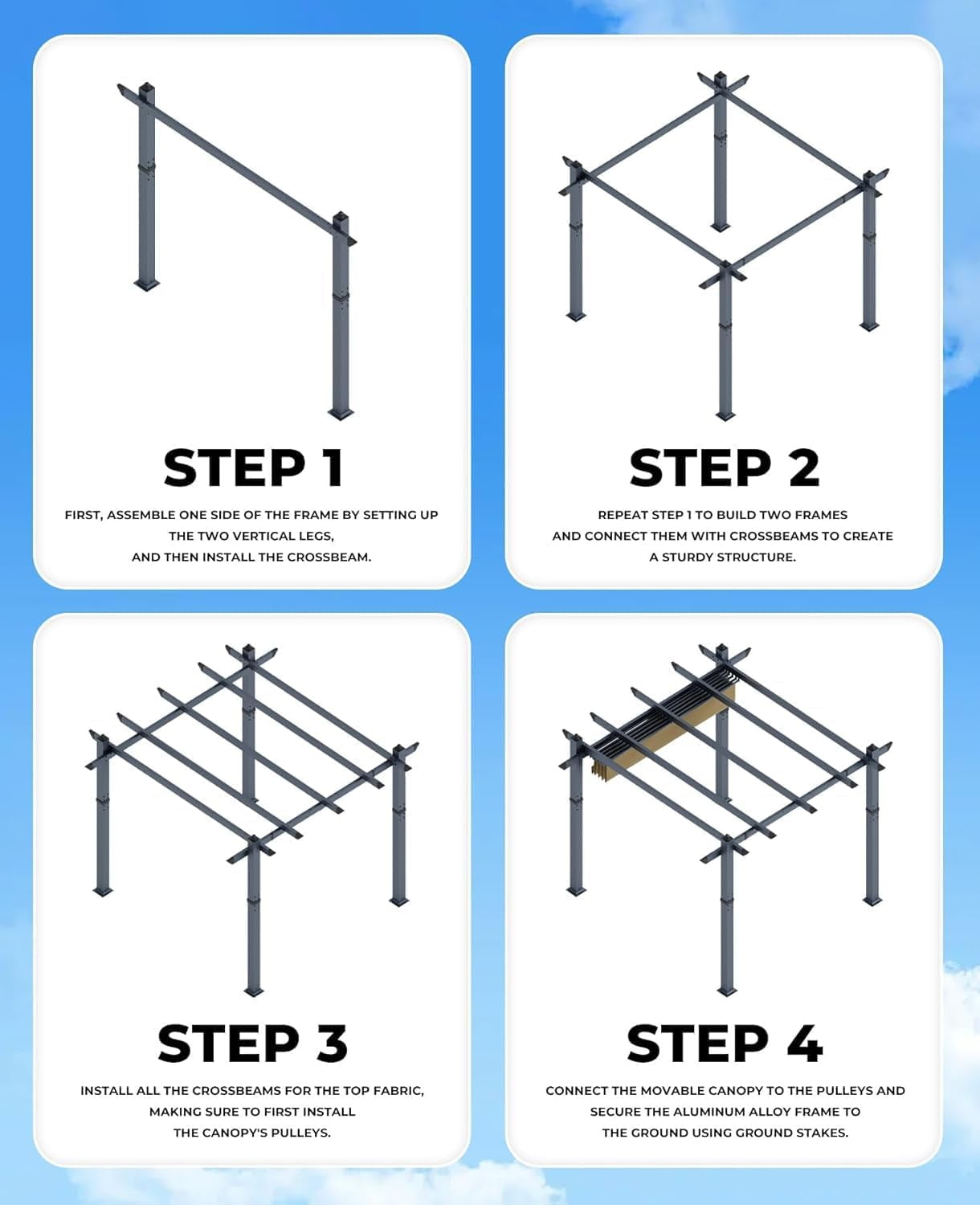 STEP 1

FIRST, ASSEMBLE ONE SIDE OF THE FRAME BY SETTING UP THE TWO VERTICAL LEGS, AND THEN INSTALL THE CROSSBEAM.

STEP 2

REPEAT STEP 1 TO BUILD TWO FRAMES AND CONNECT THEM WITH CROSSBEAMS TO CREATE A STURDY STRUCTURE.

STEP 3

INSTALL ALL THE CROSSBEAMS FOR THE TOP FABRIC, MAKING SURE TO FIRST INSTALL THE CANOPY'S PULLEYS.

STEP 4

CONNECT THE MOVABLE CANOPY TO THE PULLEYS AND SECURE THE ALUMINUM ALLOY FRAME TO THE GROUND USING GROUND STAKES.