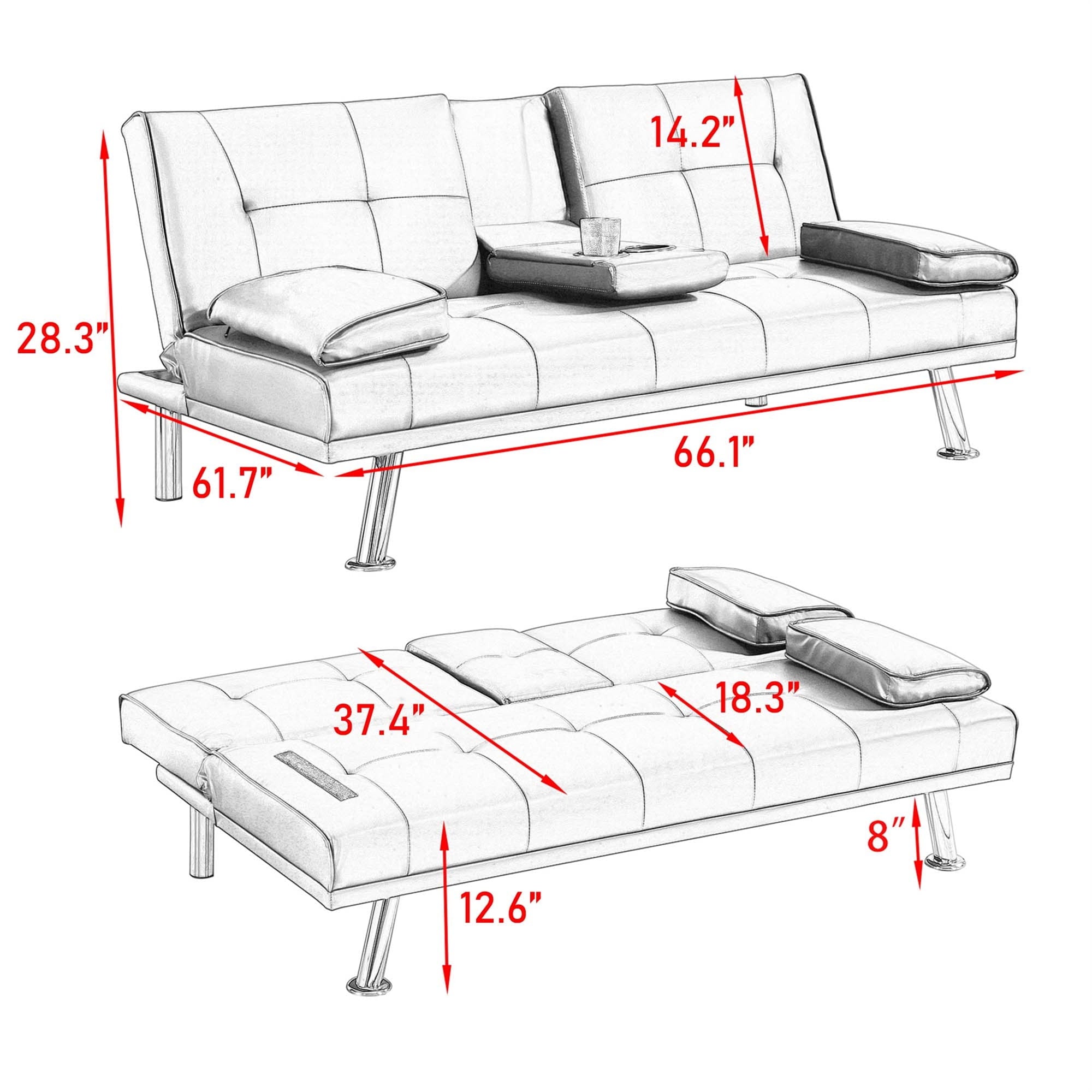 14.2"

28.3"

61.7"

66.1"

37.4"

18.3"

8"

12.6"