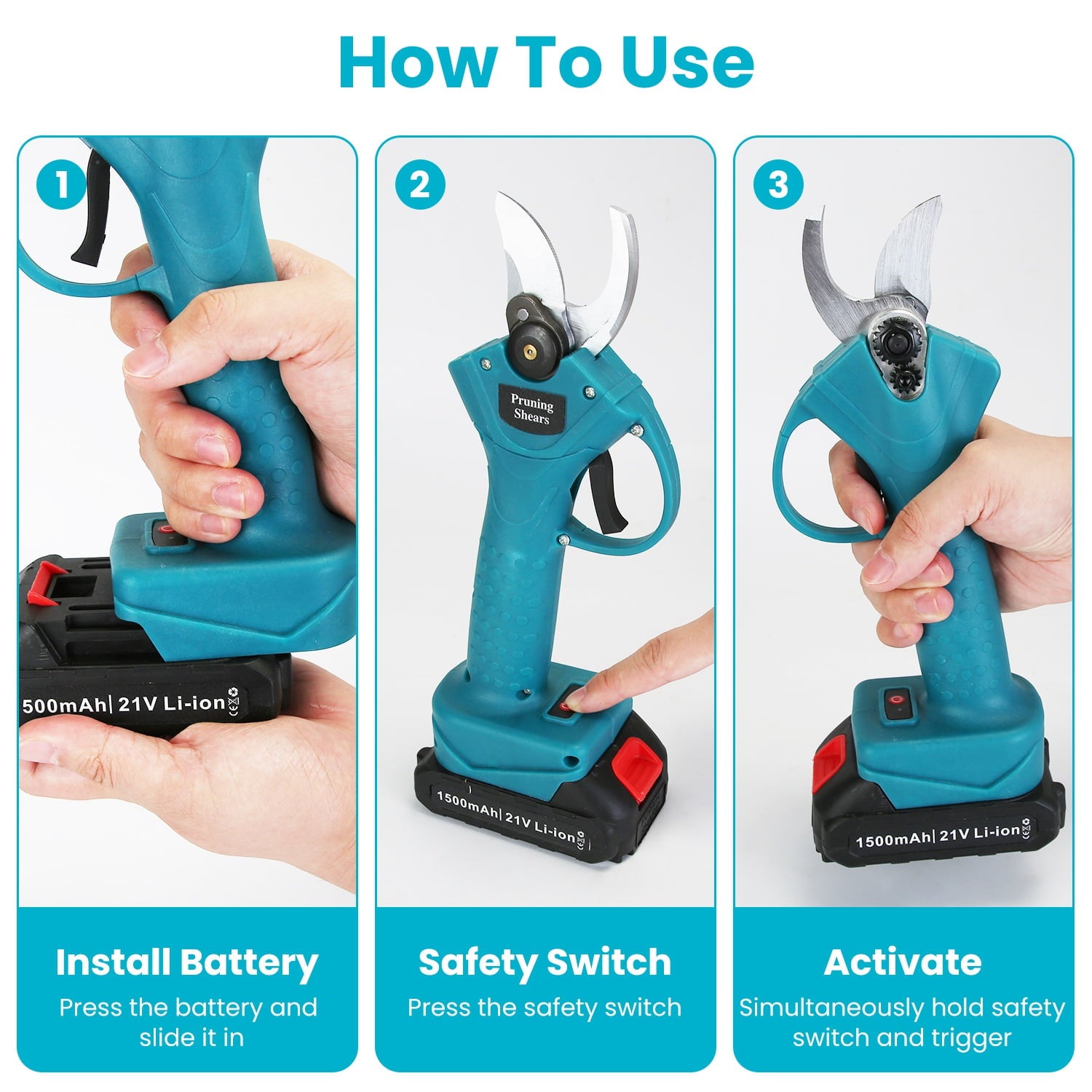 How To Use

1

500mAh| 21V Li-ion

Install Battery

Press the battery and slide it in

2

Pruning Shears

1500mAh| 21V Li-ion

Safety Switch

Press the safety switch

3

1500mAh| 21V Li-ion

Activate

Simultaneously hold safety switch and trigger