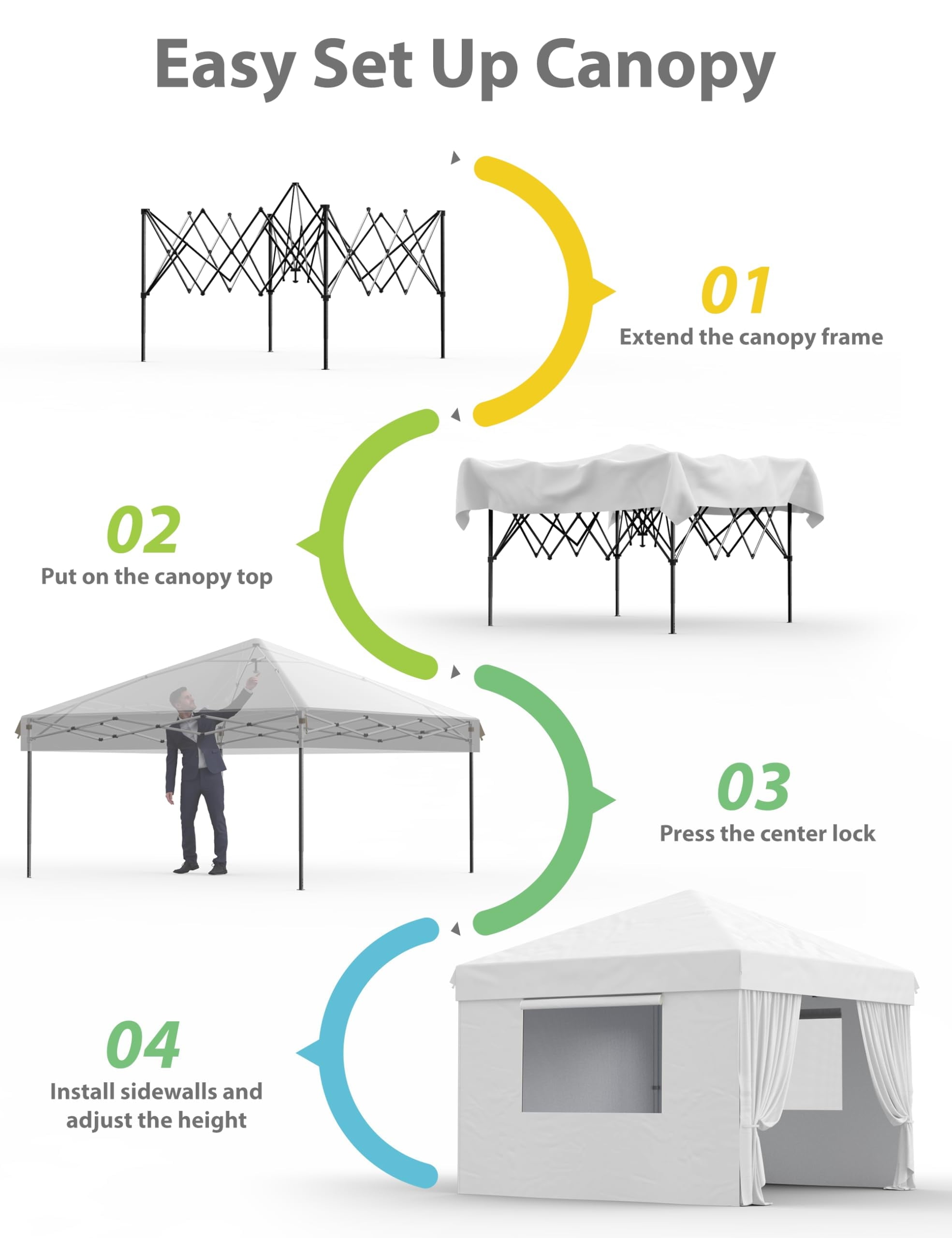 Easy Set Up Canopy

01
Extend the canopy frame

02
Put on the canopy top

03
Press the center lock

04
Install sidewalls and adjust the height