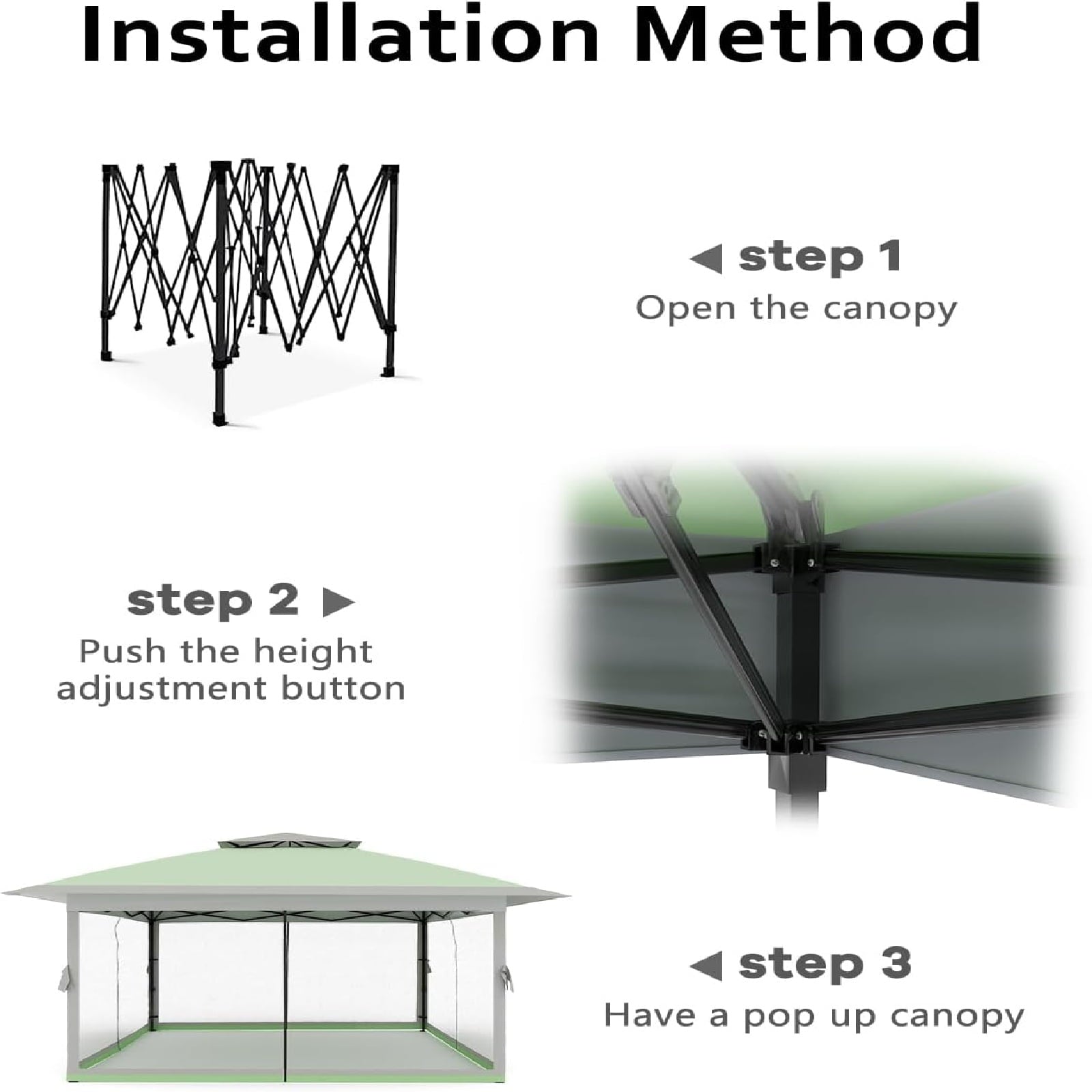 Installation Method

◀ step 1
Open the canopy

step 2 ▶
Push the height adjustment button

◀ step 3
Have a pop up canopy