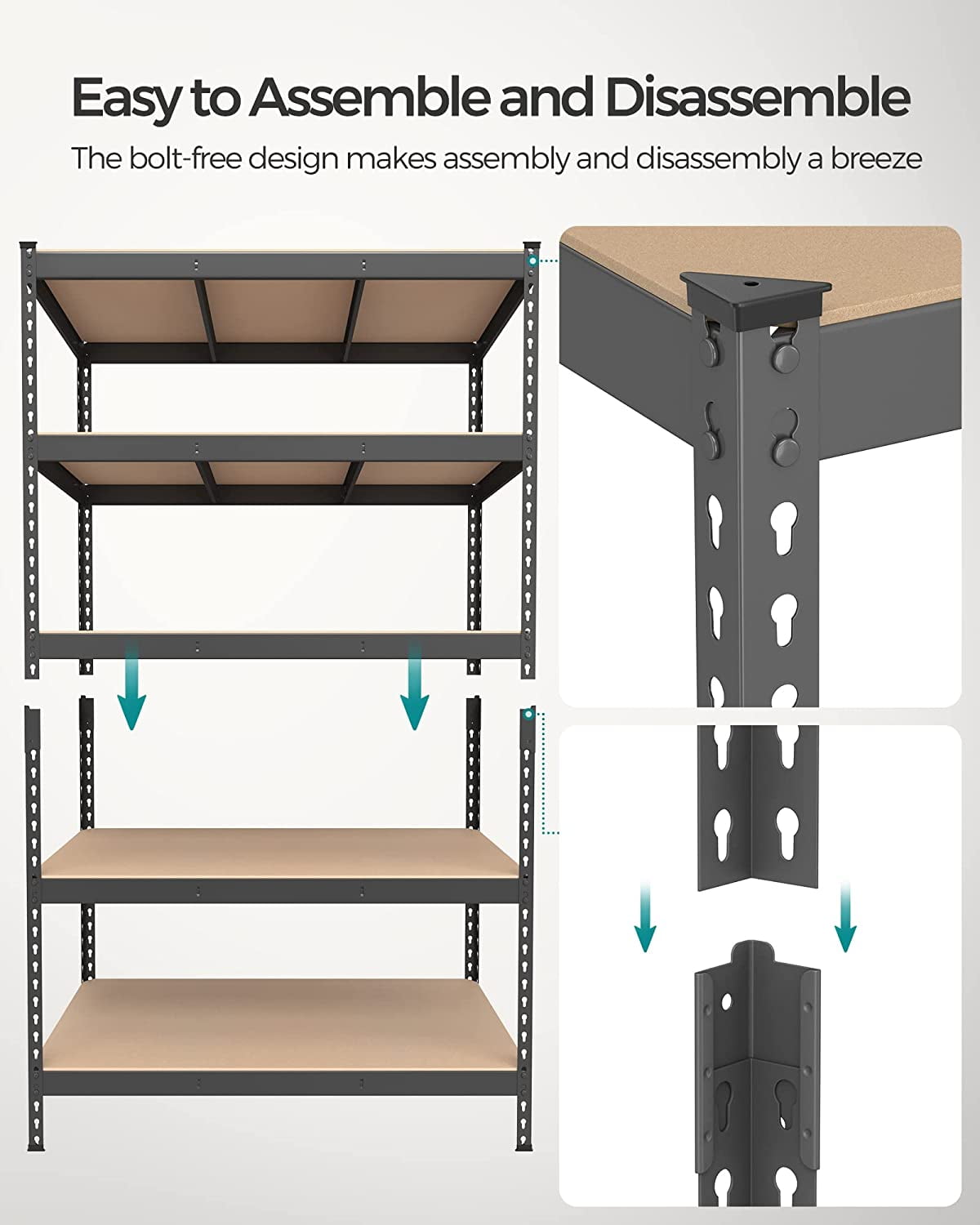 Easy to Assemble and Disassemble

The bolt-free design makes assembly and disassembly a breeze