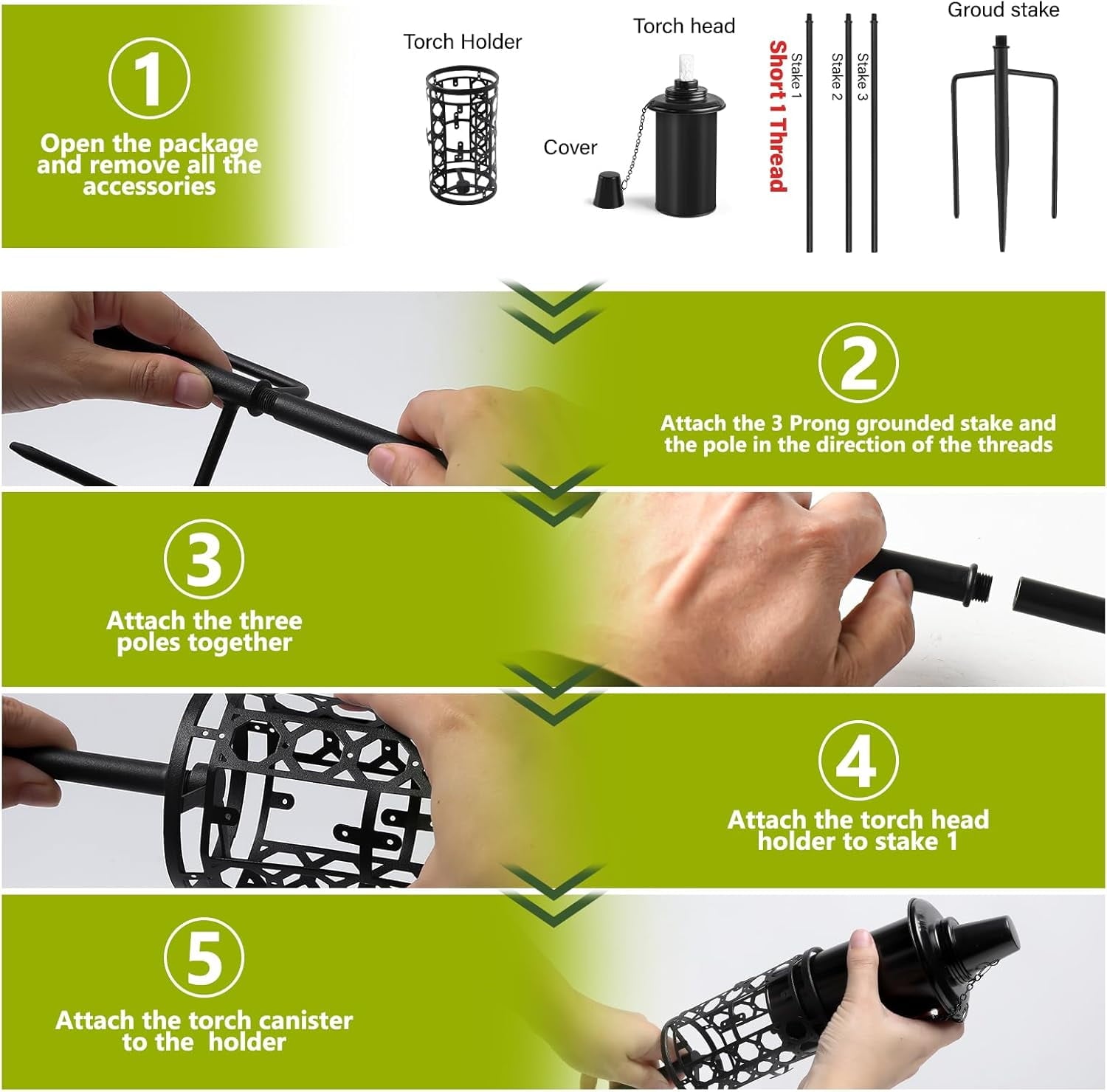 1

Open the package and remove all the accessories

Torch Holder

Torch head

Cover

Short 1 Thread

Stake 1

Stake 2

Stake 3

Groud stake

2

Attach the 3 Prong grounded stake and the pole in the direction of the threads

3

Attach the three poles together

4

Attach the torch head holder to stake 1

5

Attach the torch canister to the holder