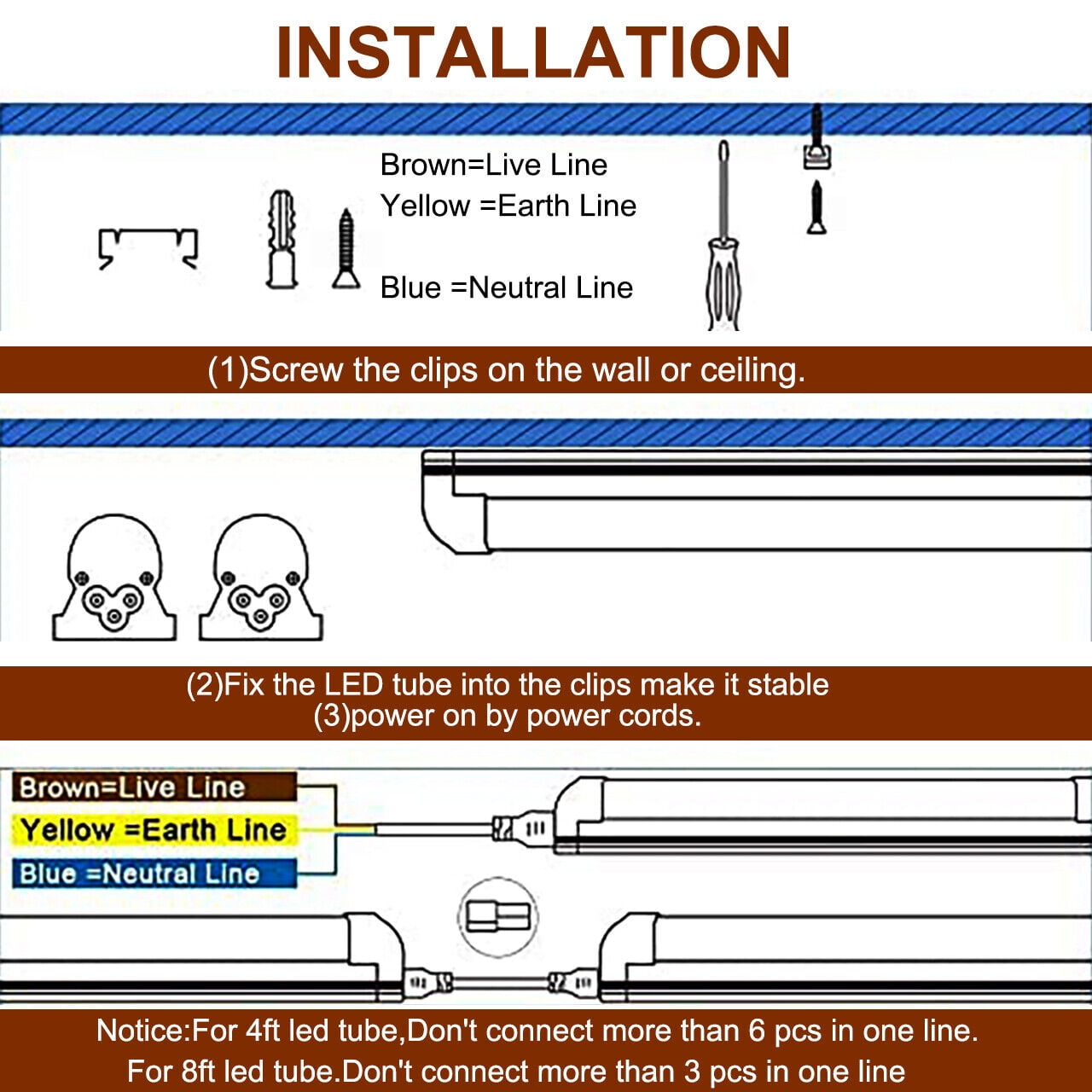 INSTALLATION

Brown=Live Line
Yellow =Earth Line

Blue =Neutral Line

(1)Screw the clips on the wall or ceiling.

(2)Fix the LED tube into the clips make it stable
(3)power on by power cords.

Brown=Live Line
Yellow =Earth Line
Blue =Neutral Line

Notice:For 4ft led tube,Don't connect more than 6 pcs in one line.
For 8ft led tube.Don't connect more than 3 pcs in one line