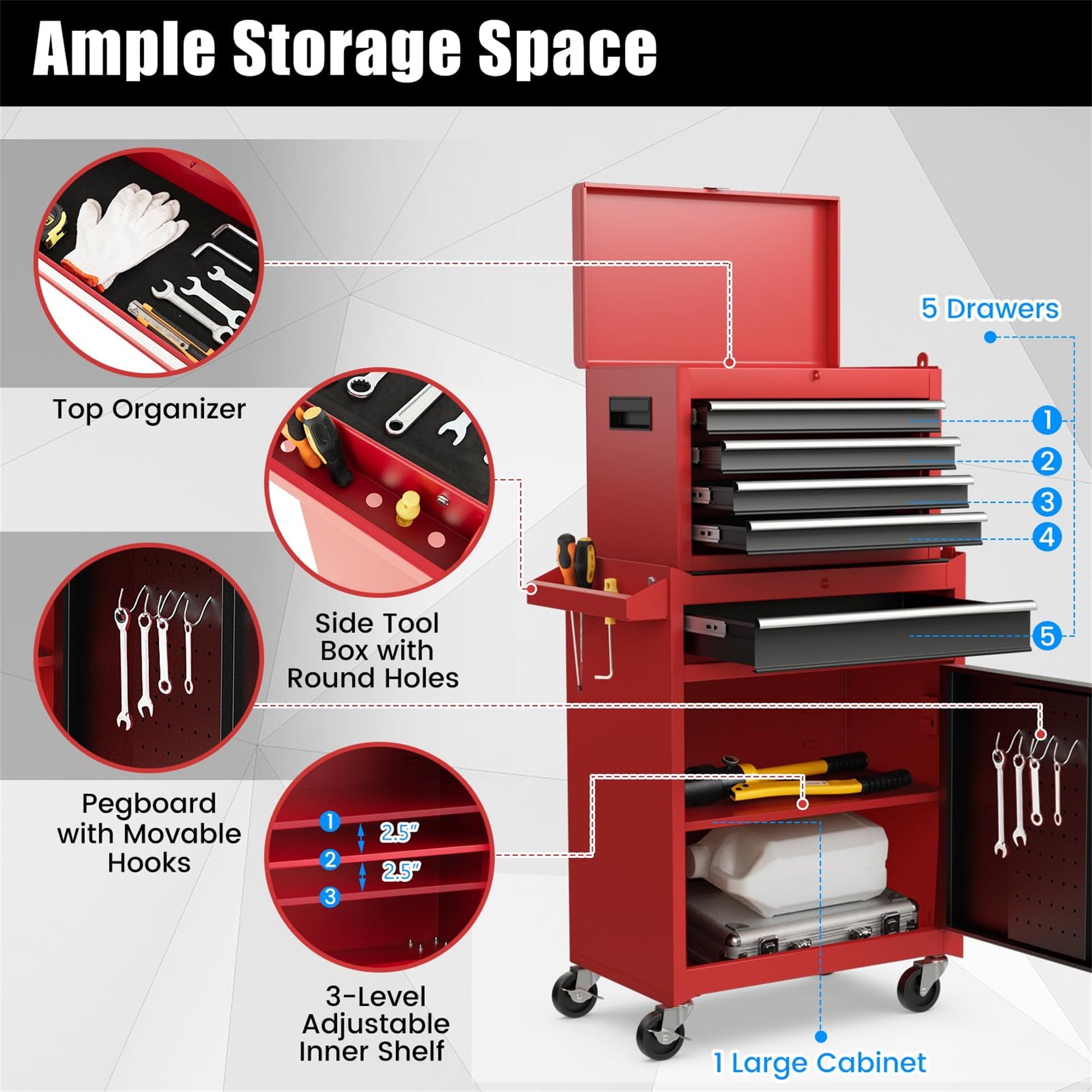 Ample Storage Space

Top Organizer

Side Tool Box with Round Holes

Pegboard with Movable Hooks

1
2.5"
2
2.5"
3

3-Level Adjustable Inner Shelf

5 Drawers

1
2
3
4
5

1 Large Cabinet