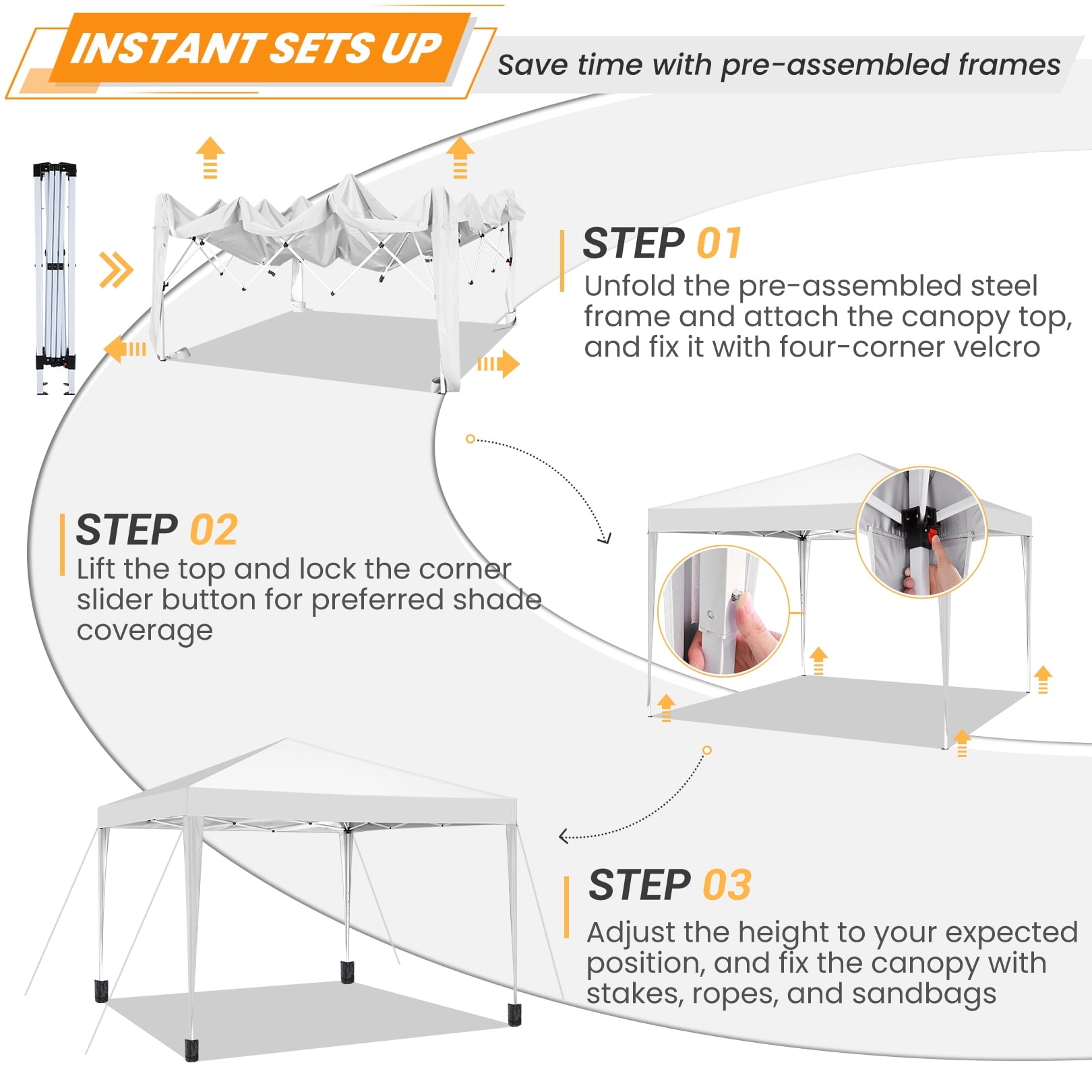 INSTANT SETS UP

Save time with pre-assembled frames

STEP 01
Unfold the pre-assembled steel frame and attach the canopy top, and fix it with four-corner velcro

STEP 02
Lift the top and lock the corner slider button for preferred shade coverage

STEP 03
Adjust the height to your expected position, and fix the canopy with stakes, ropes, and sandbags