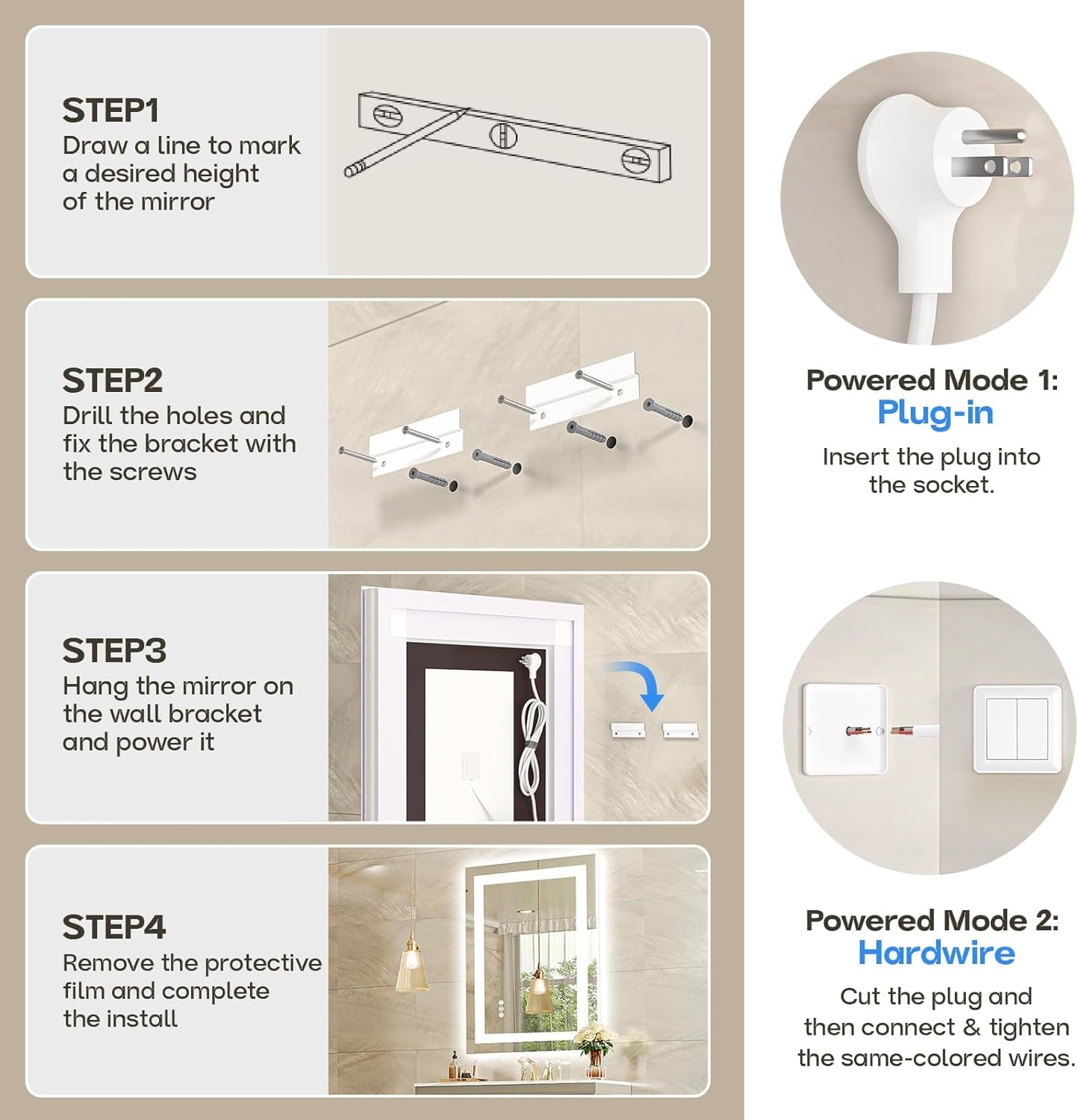 STEP1
Draw a line to mark a desired height of the mirror

STEP2
Drill the holes and fix the bracket with the screws

STEP3
Hang the mirror on the wall bracket and power it

STEP4
Remove the protective film and complete the install

Powered Mode 1:
Plug-in
Insert the plug into the socket.

Powered Mode 2:
Hardwire
Cut the plug and then connect & tighten the same-colored wires.