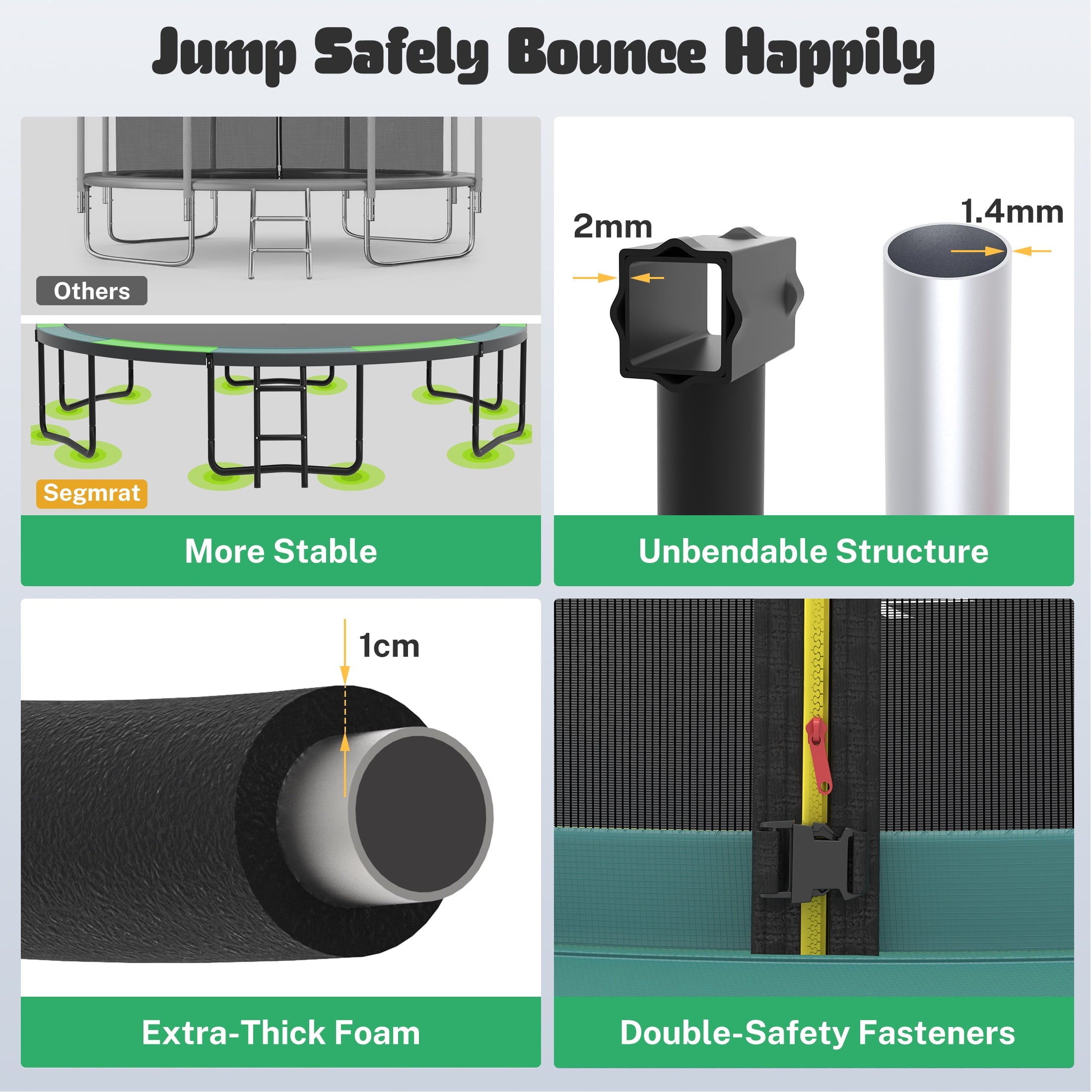 Jump Safely Bounce Happily

Others

Segmrat

More Stable

2mm

1.4mm

Unbendable Structure

1cm

Extra-Thick Foam

Double-Safety Fasteners