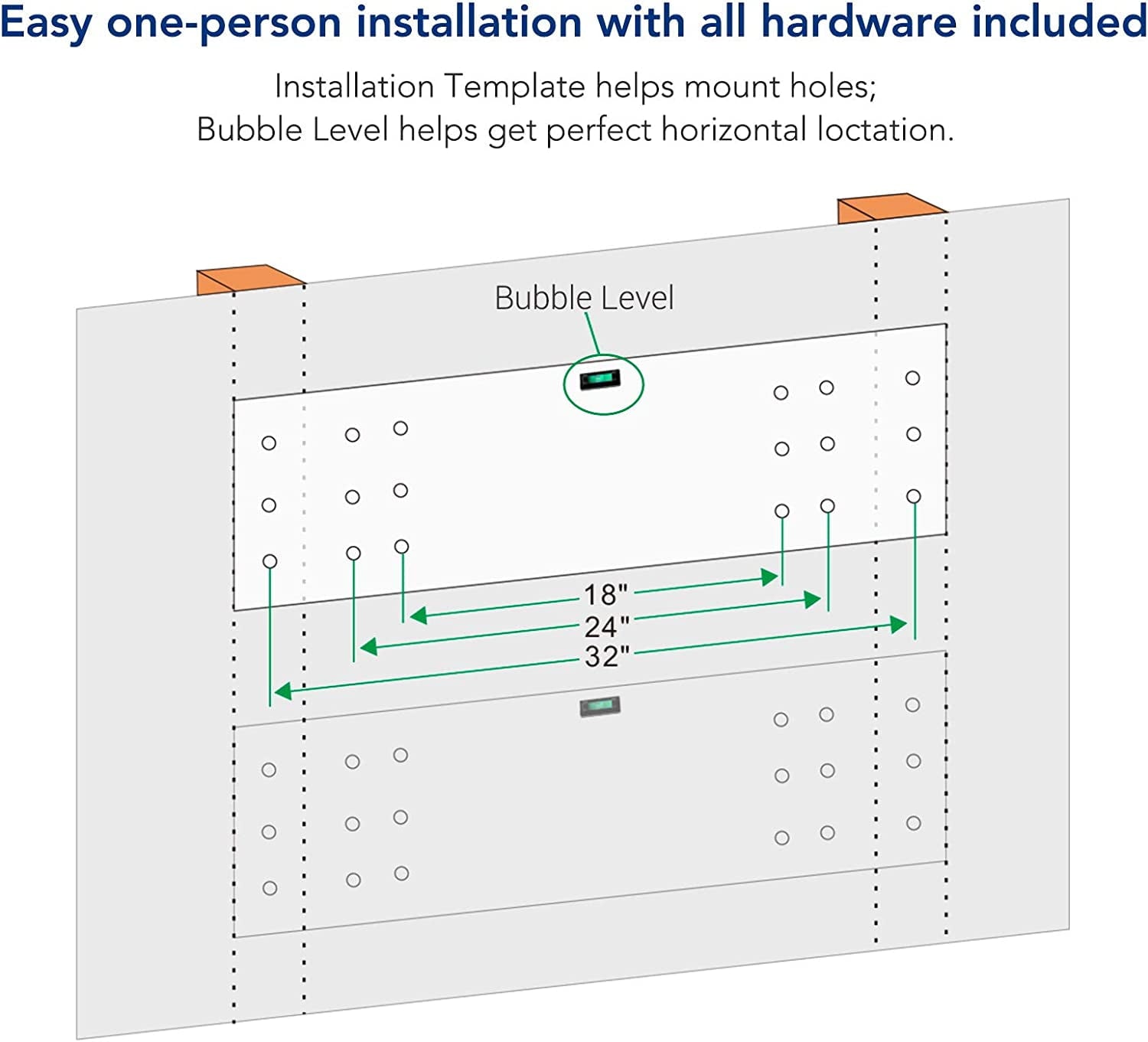 Easy one-person installation with all hardware included

Installation Template helps mount holes;
Bubble Level helps get perfect horizontal loctation.

Bubble Level

18"
24"
32"