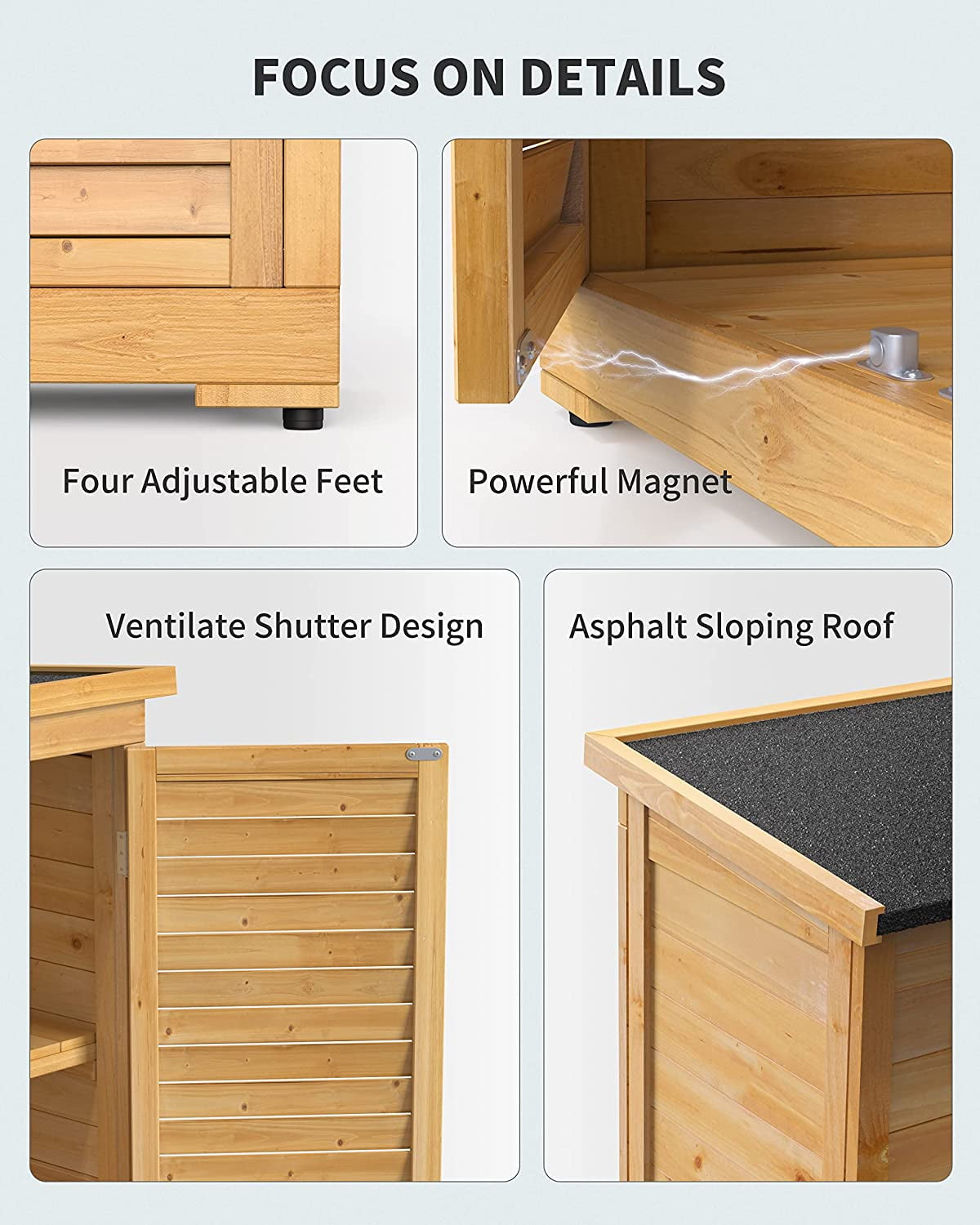 FOCUS ON DETAILS

Four Adjustable Feet

Powerful Magnet

Ventilate Shutter Design

Asphalt Sloping Roof