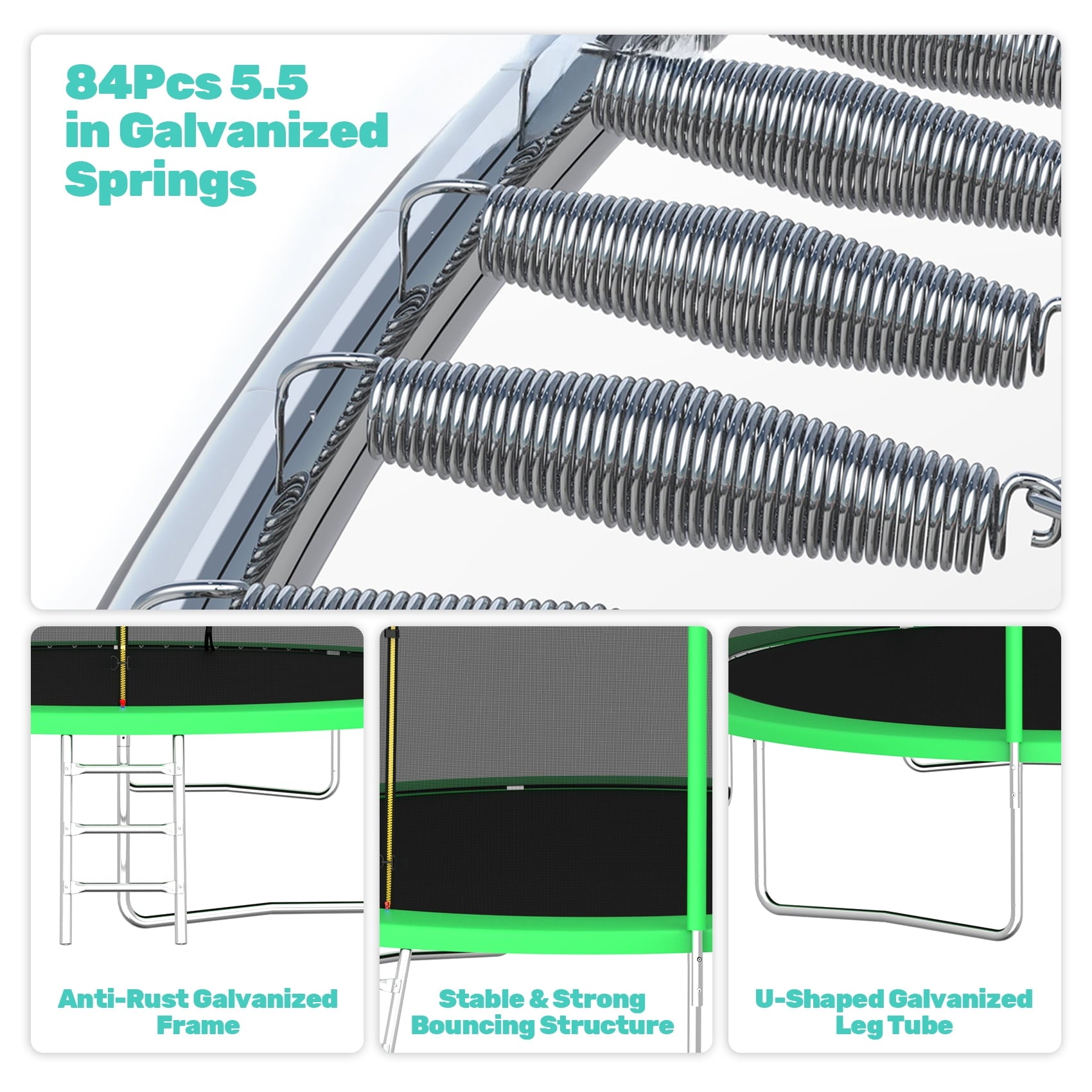 84Pcs 5.5 in Galvanized Springs

Anti-Rust Galvanized Frame

Stable & Strong Bouncing Structure

U-Shaped Galvanized Leg Tube