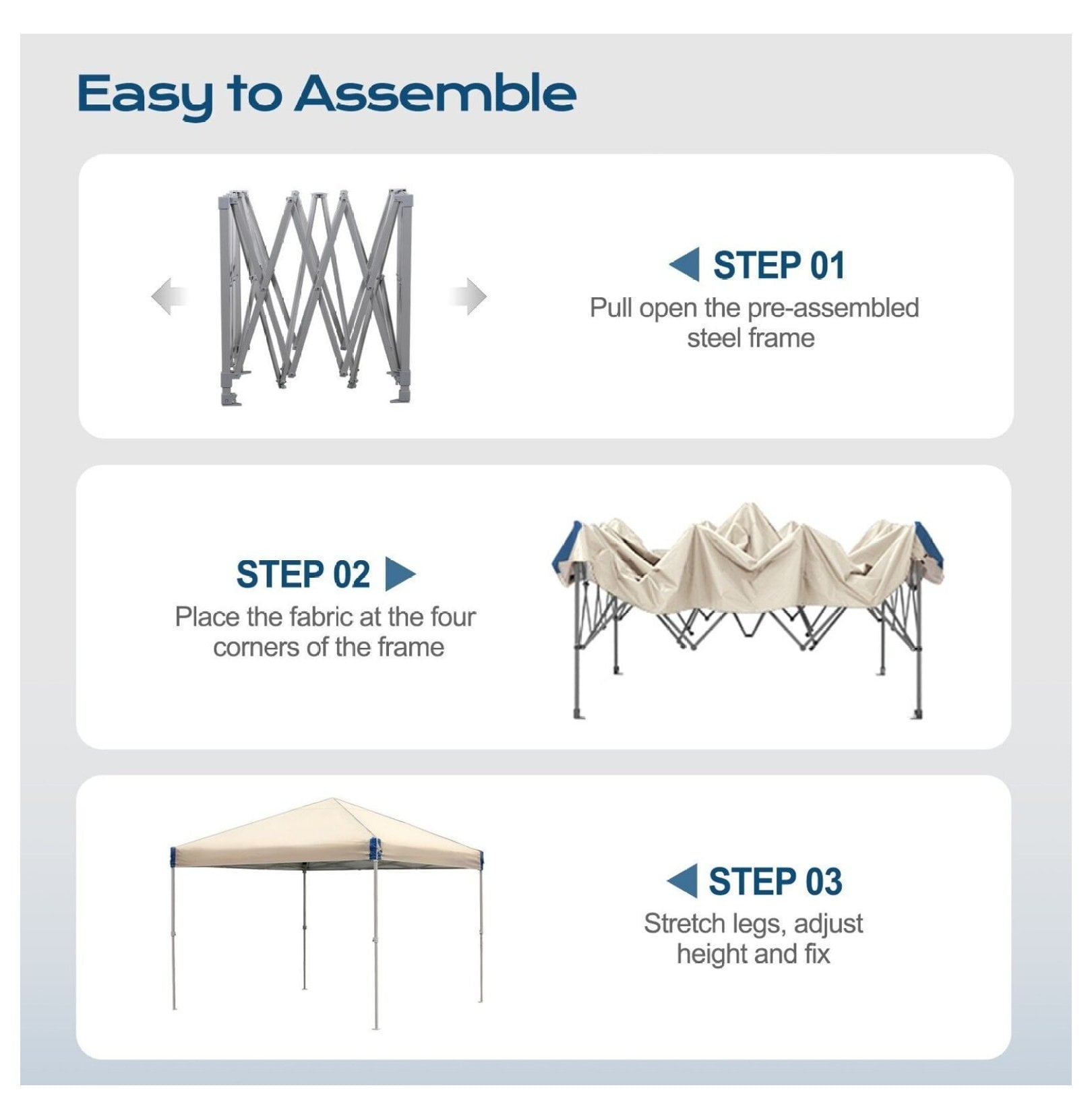 Easy to Assemble

STEP 01
Pull open the pre-assembled steel frame

STEP 02
Place the fabric at the four corners of the frame

STEP 03
Stretch legs, adjust height and fix