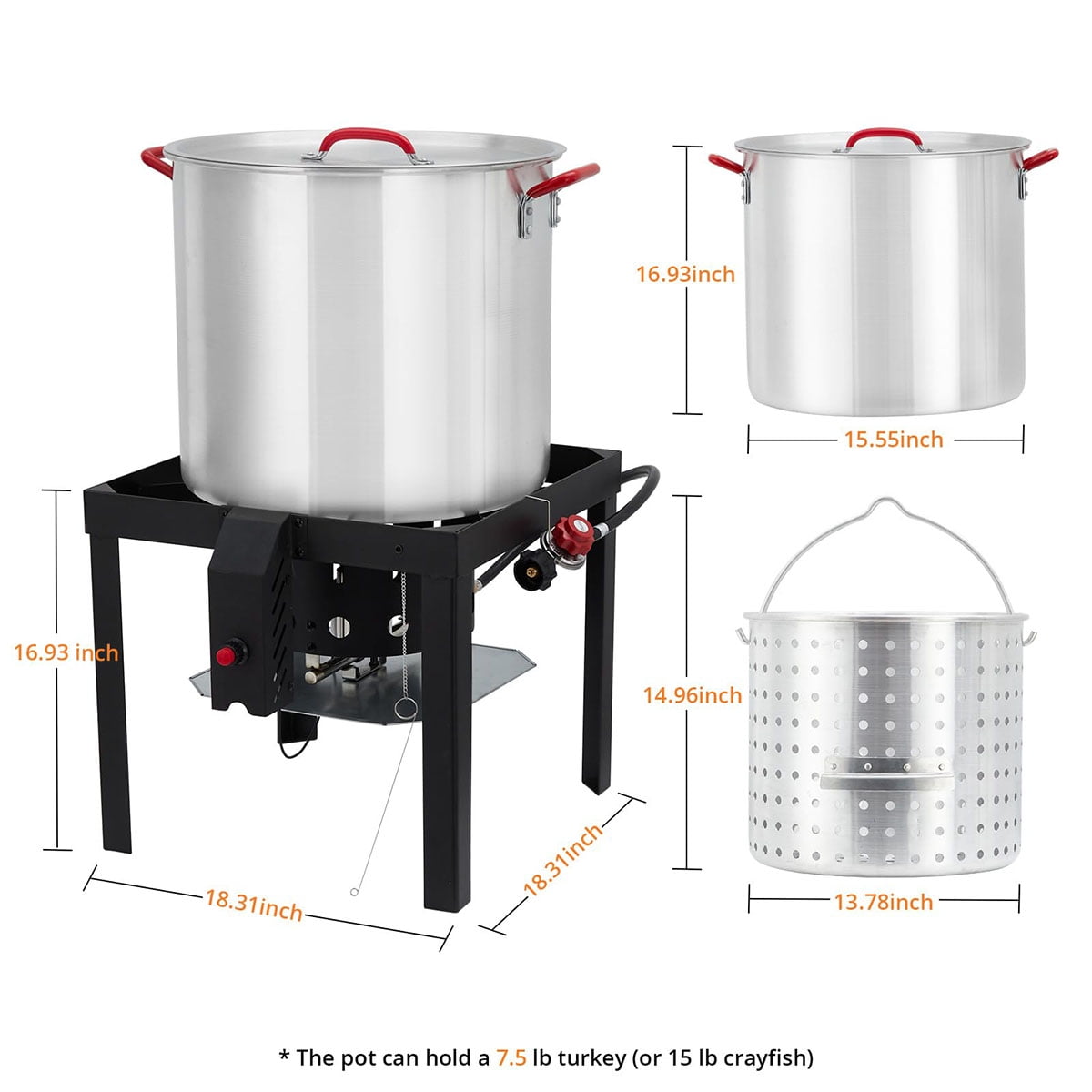 16.93inch

15.55inch

16.93 inch

14.96inch

18.31inch

18.31inch

13.78inch

* The pot can hold a 7.5 lb turkey (or 15 lb crayfish)