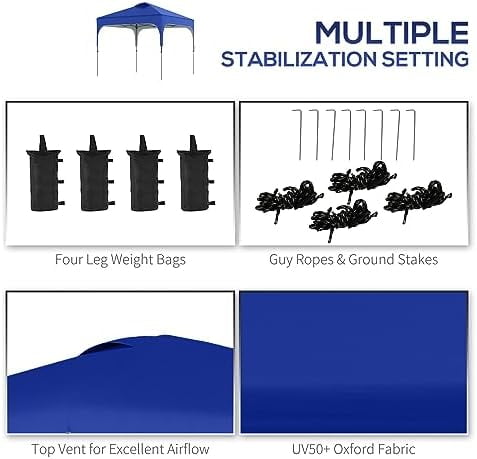 MULTIPLE
STABILIZATION SETTING

Four Leg Weight Bags

Guy Ropes & Ground Stakes

Top Vent for Excellent Airflow

UV50+ Oxford Fabric