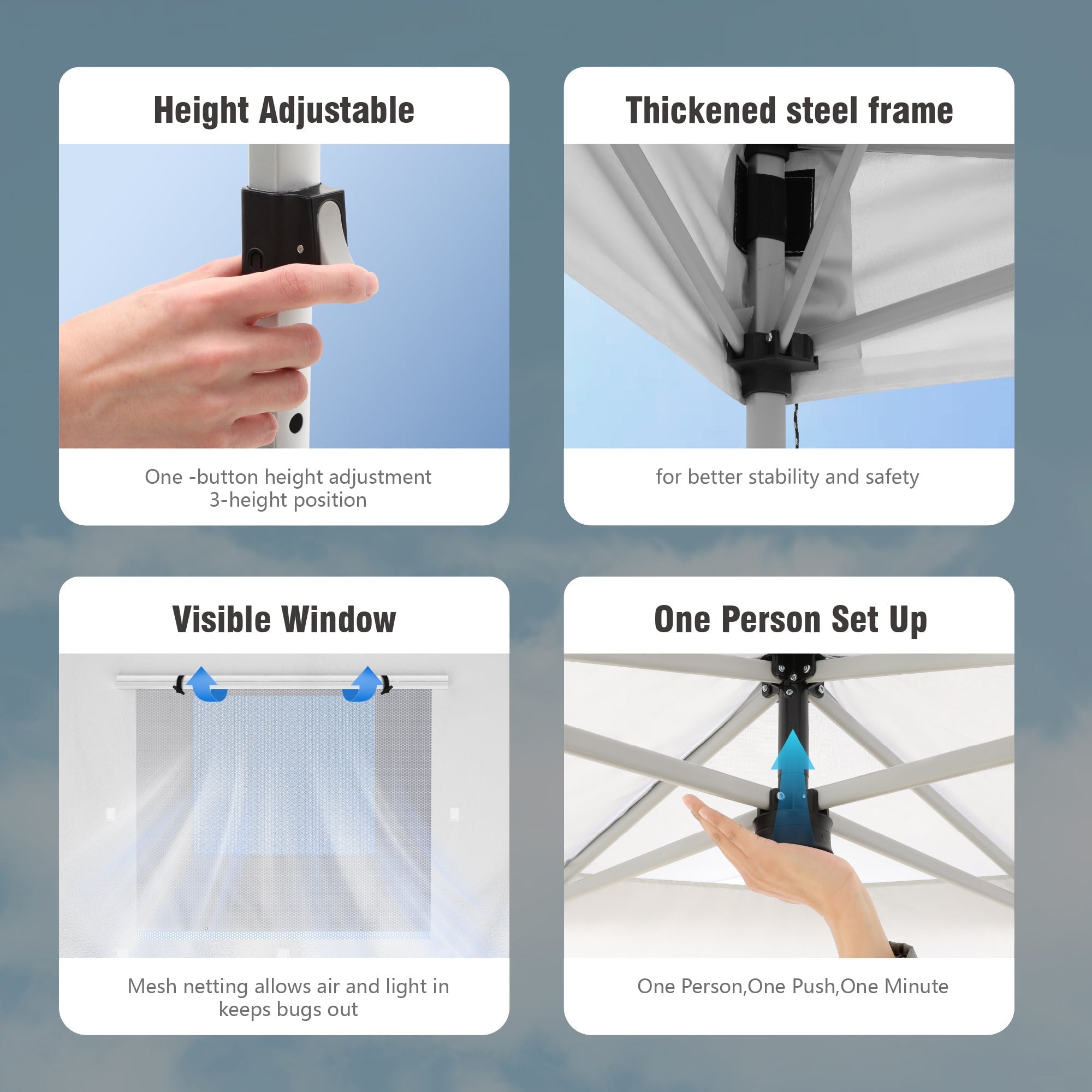 Height Adjustable

One -button height adjustment
3-height position

Thickened steel frame

for better stability and safety

Visible Window

Mesh netting allows air and light in
keeps bugs out

One Person Set Up

One Person,One Push,One Minute