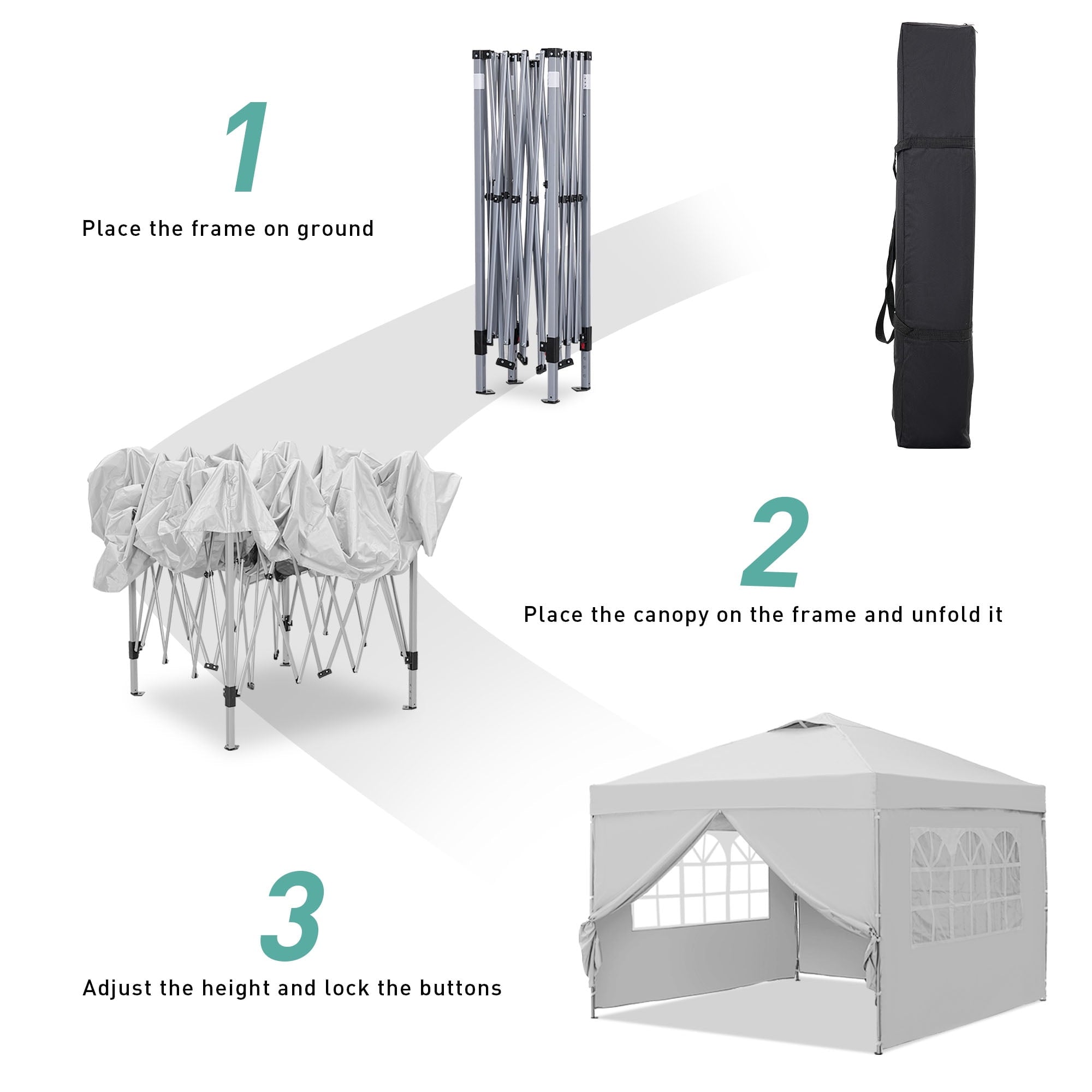 1

Place the frame on ground

2

Place the canopy on the frame and unfold it

3

Adjust the height and lock the buttons