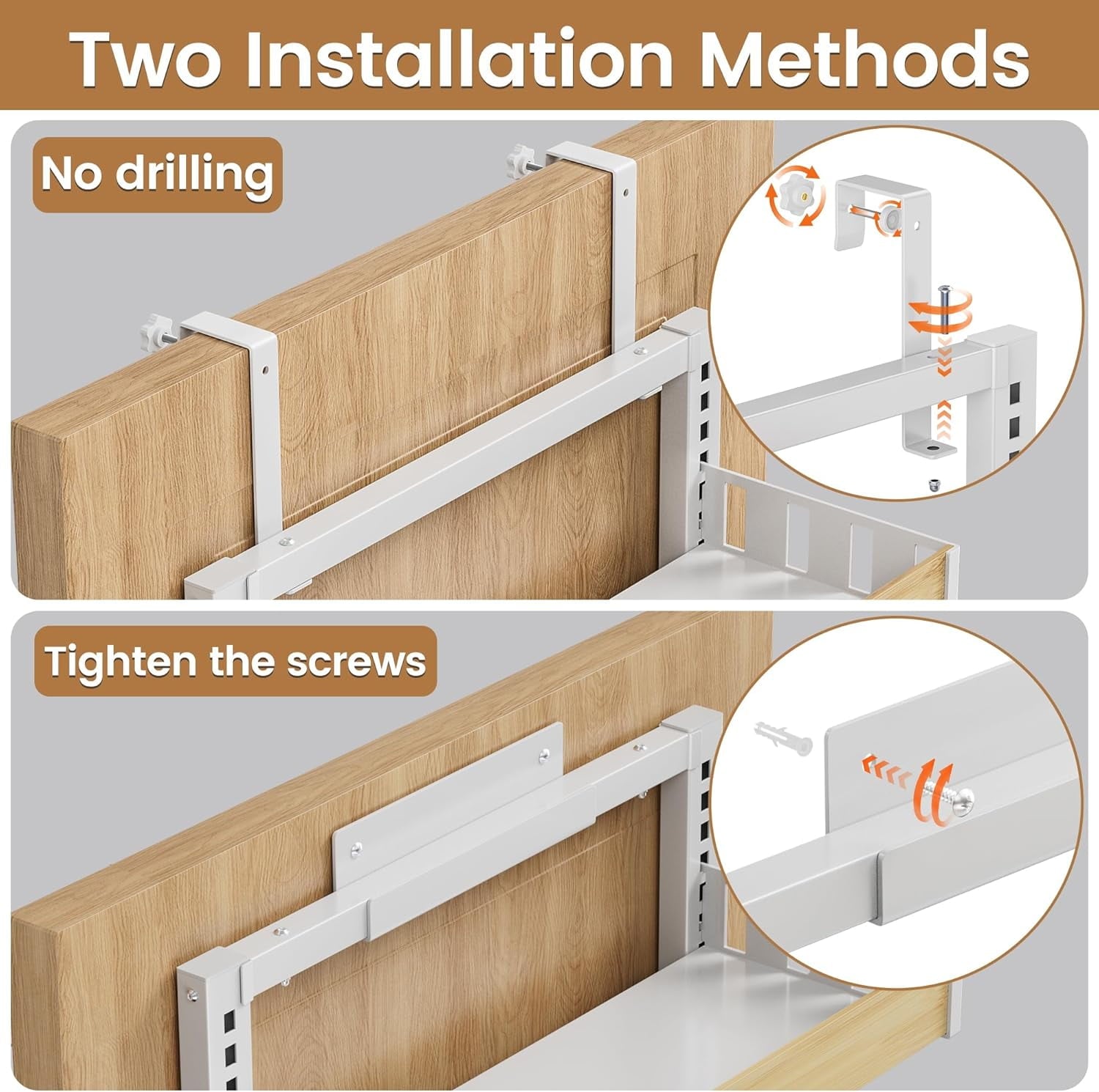 Two Installation Methods

No drilling

Tighten the screws