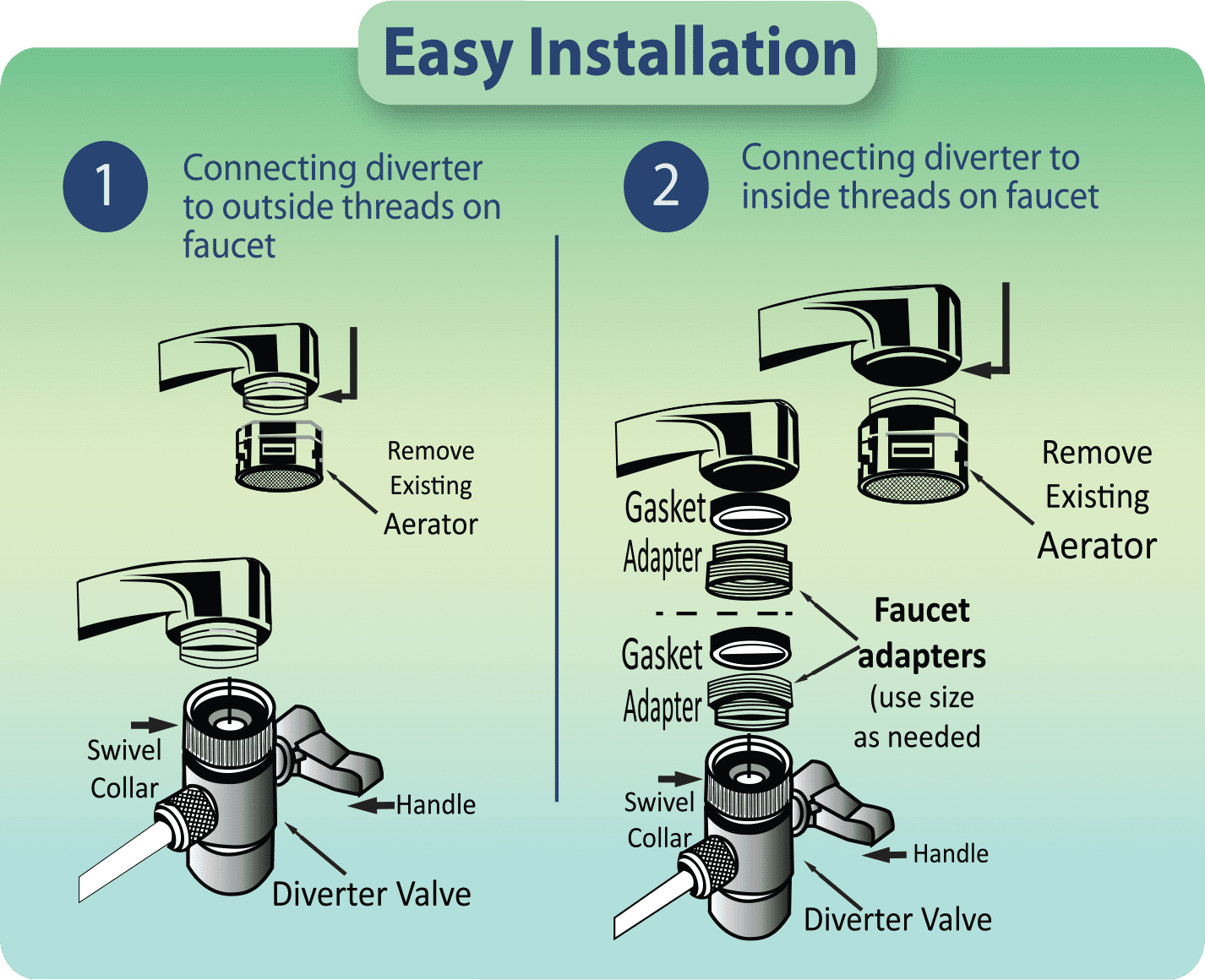 Easy Installation

1 Connecting diverter to outside threads on faucet

Remove Existing Aerator

Swivel Collar

Handle

Diverter Valve

2 Connecting diverter to inside threads on faucet

Remove Existing Aerator

Gasket

Adapter

Gasket

Adapter

Faucet adapters (use size as needed

Swivel Collar

Handle

Diverter Valve