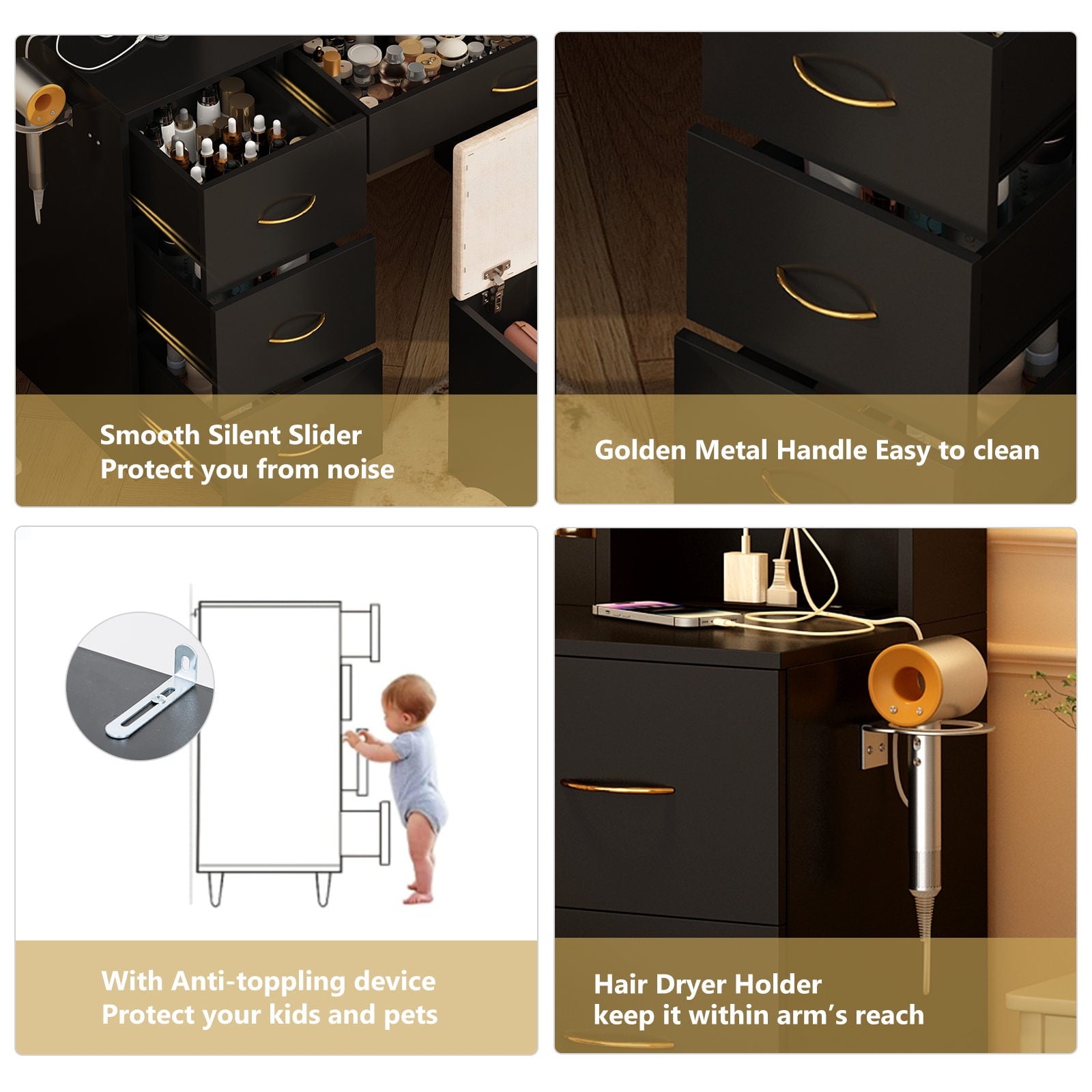 Smooth Silent Slider
Protect you from noise

Golden Metal Handle Easy to clean

With Anti-toppling device
Protect your kids and pets

Hair Dryer Holder
keep it within arm's reach