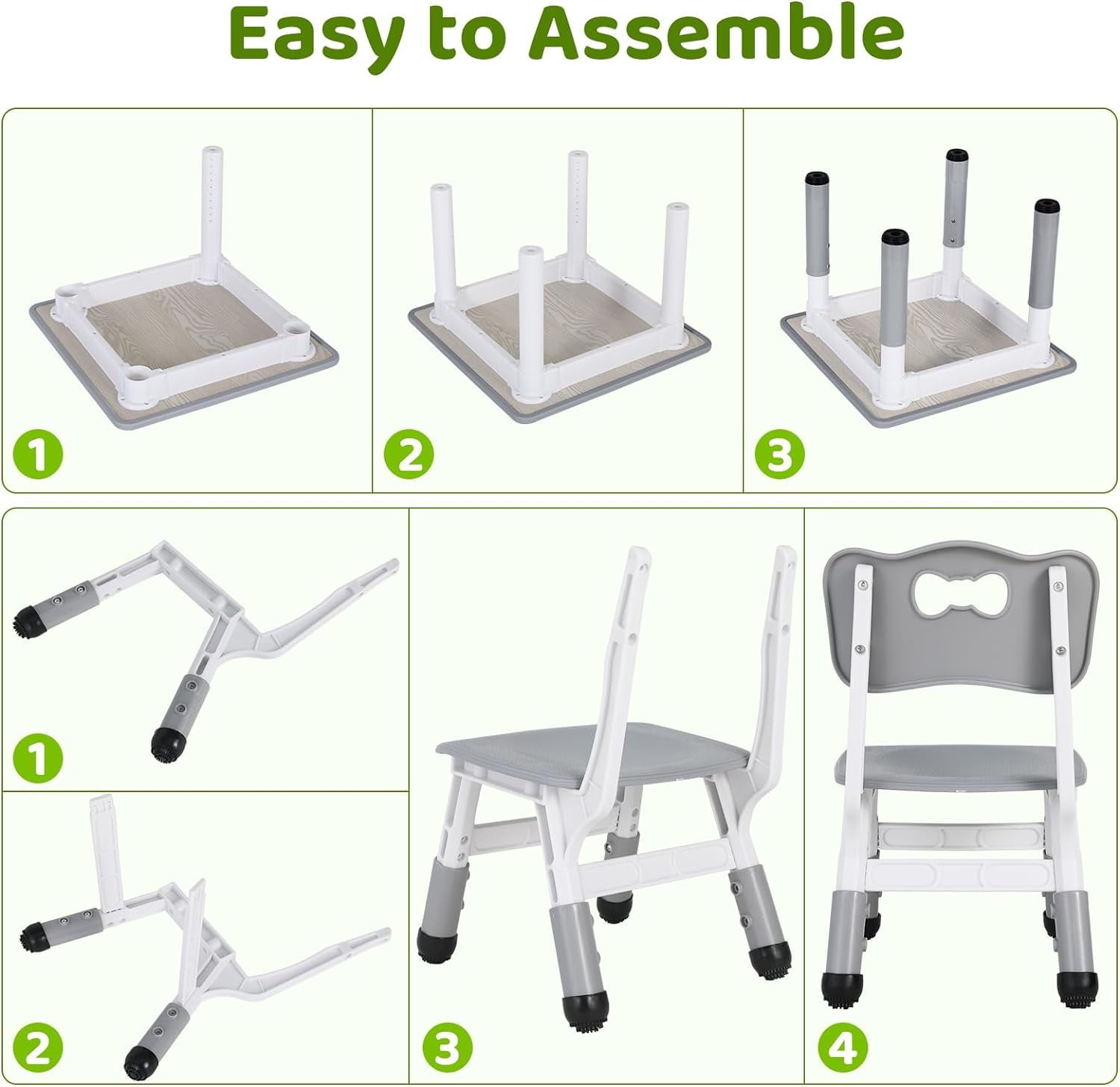 Easy to Assemble

1

2

3

1

2

3

4