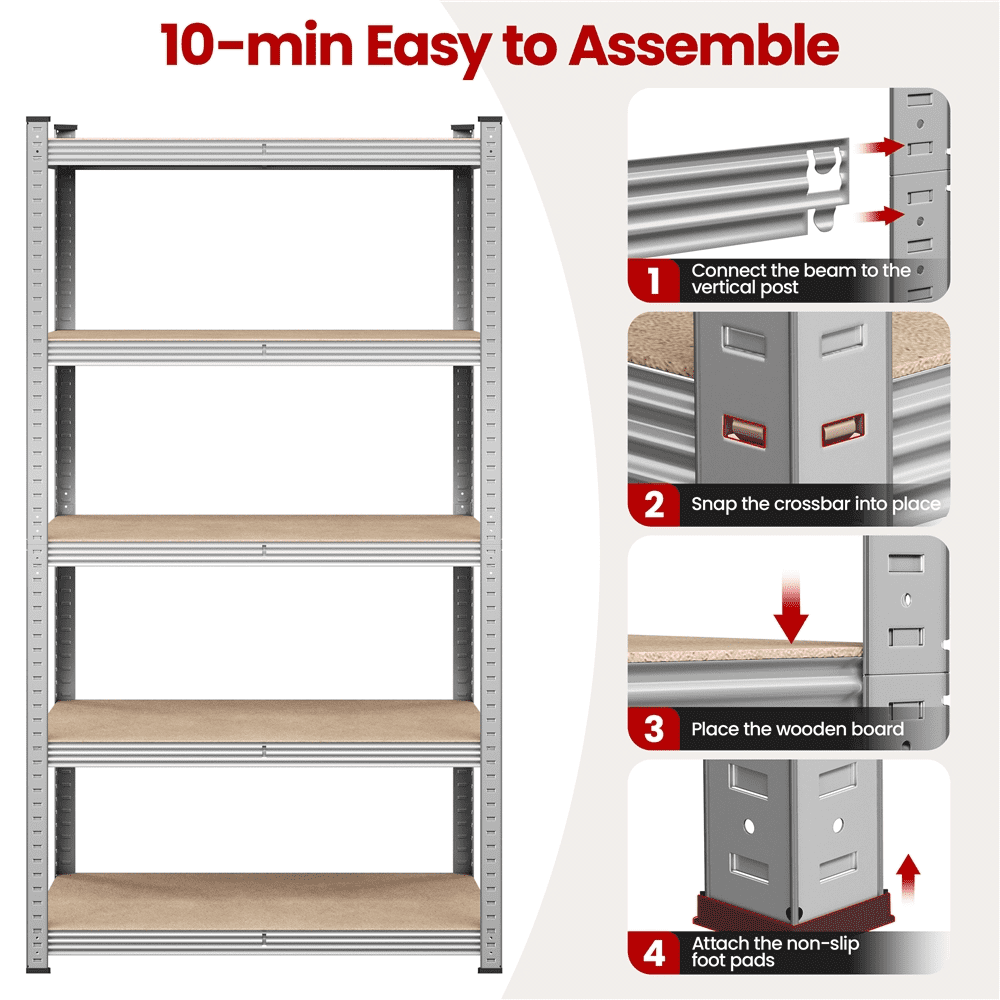 10-min Easy to Assemble

1 Connect the beam to the vertical post

2 Snap the crossbar into place

3 Place the wooden board

4 Attach the non-slip foot pads