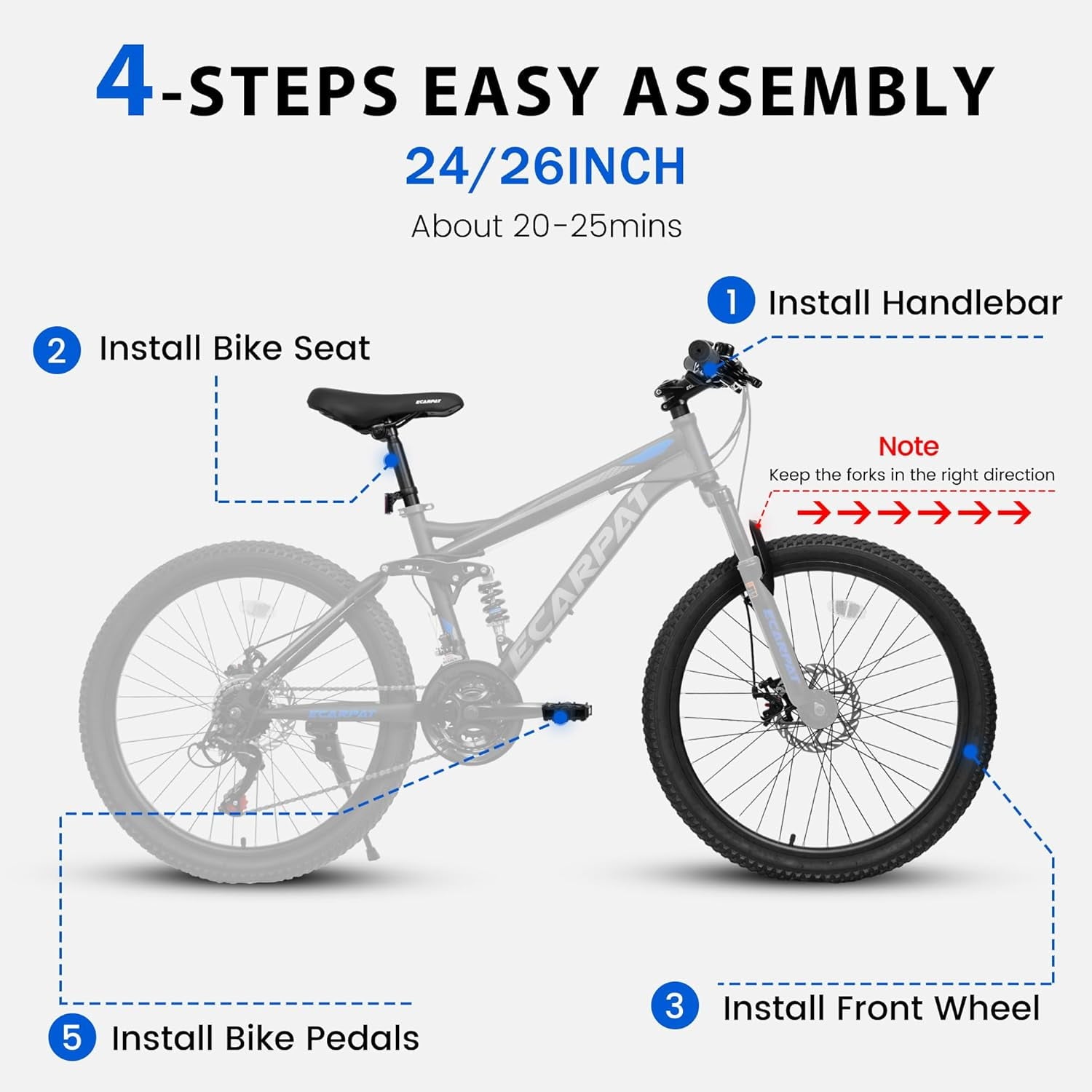 4-STEPS EASY ASSEMBLY

24/26INCH

About 20-25mins

1 Install Handlebar

2 Install Bike Seat

ECARPAT

Note

Keep the forks in the right direction

ECARPAT

ECARPAT

ECARPAT

3 Install Front Wheel

5 Install Bike Pedals