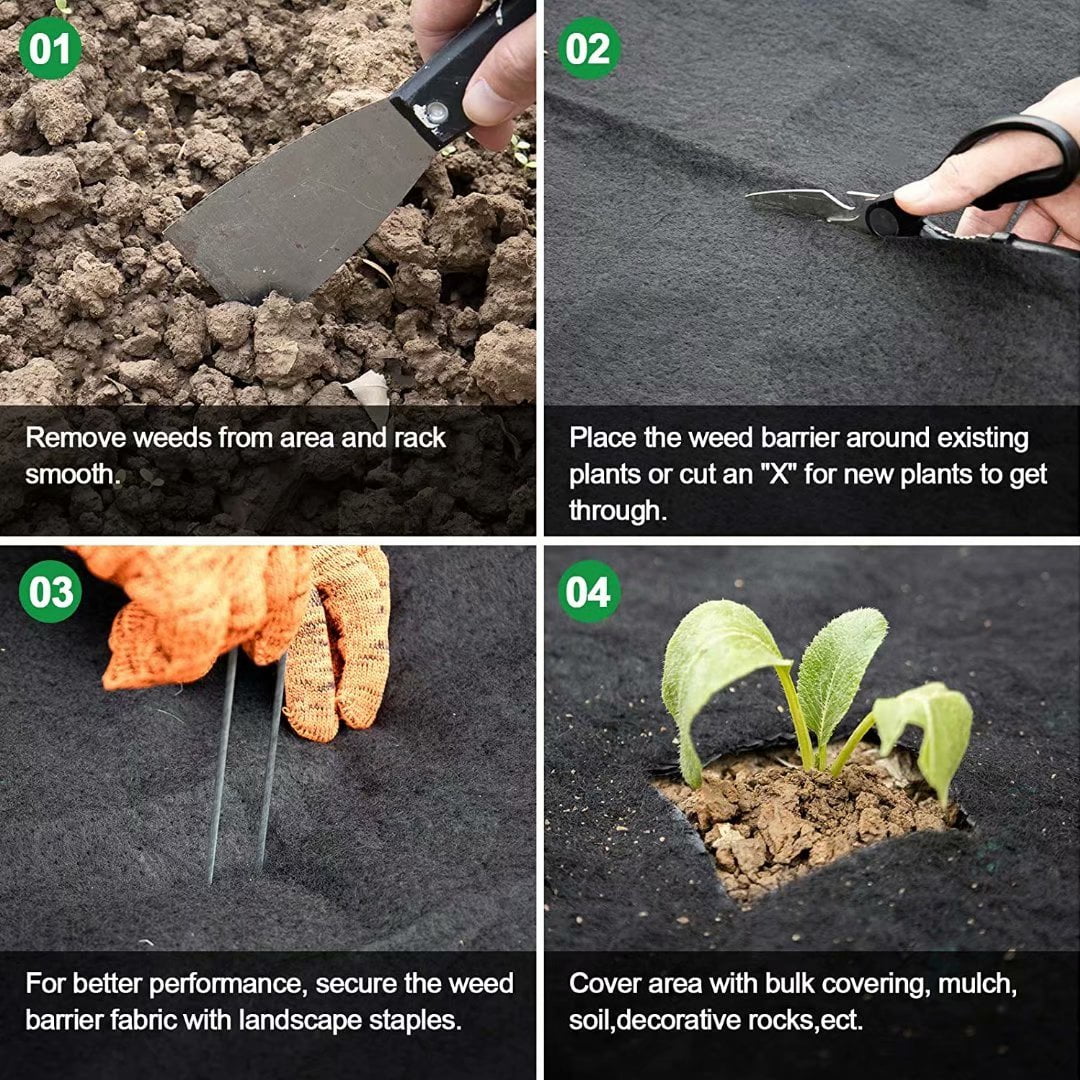 01

Remove weeds from area and rack smooth.

02

Place the weed barrier around existing plants or cut an "X" for new plants to get through.

03

For better performance, secure the weed barrier fabric with landscape staples.

04

Cover area with bulk covering, mulch, soil,decorative rocks,ect.