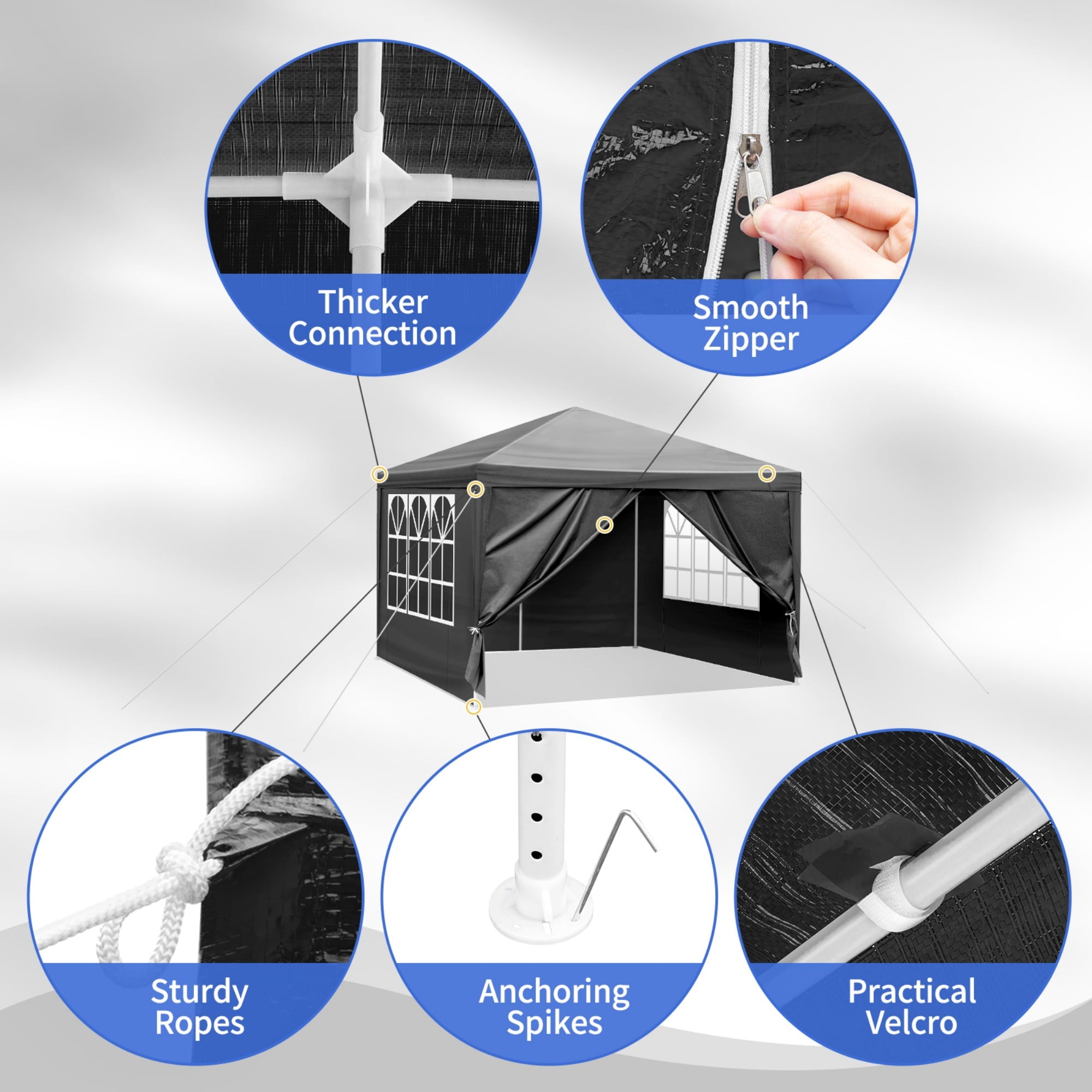 Thicker Connection

Smooth Zipper

Sturdy Ropes

Anchoring Spikes

Practical Velcro