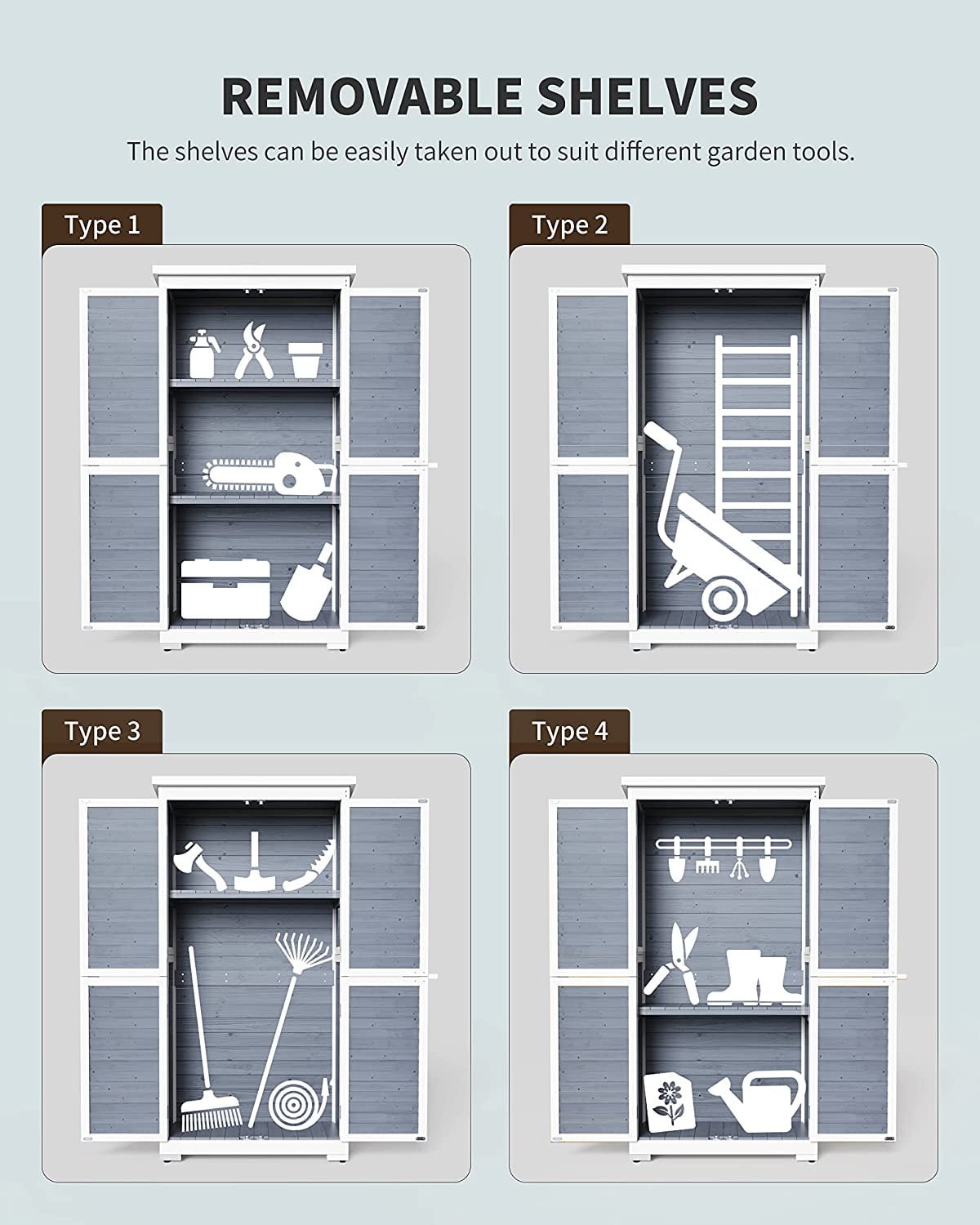 REMOVABLE SHELVES

The shelves can be easily taken out to suit different garden tools.

Type 1

Type 2

Type 3

Type 4