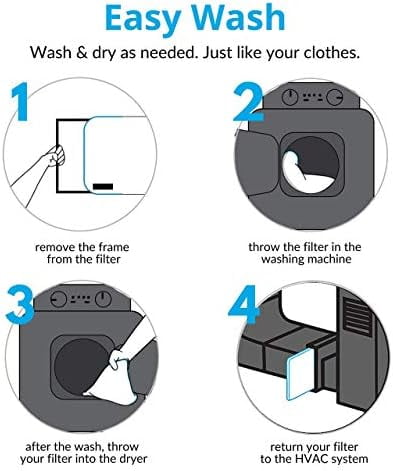 Easy Wash

Wash & dry as needed. Just like your clothes.

1

remove the frame from the filter

2

throw the filter in the washing machine

3

after the wash, throw your filter into the dryer

4

return your filter to the HVAC system