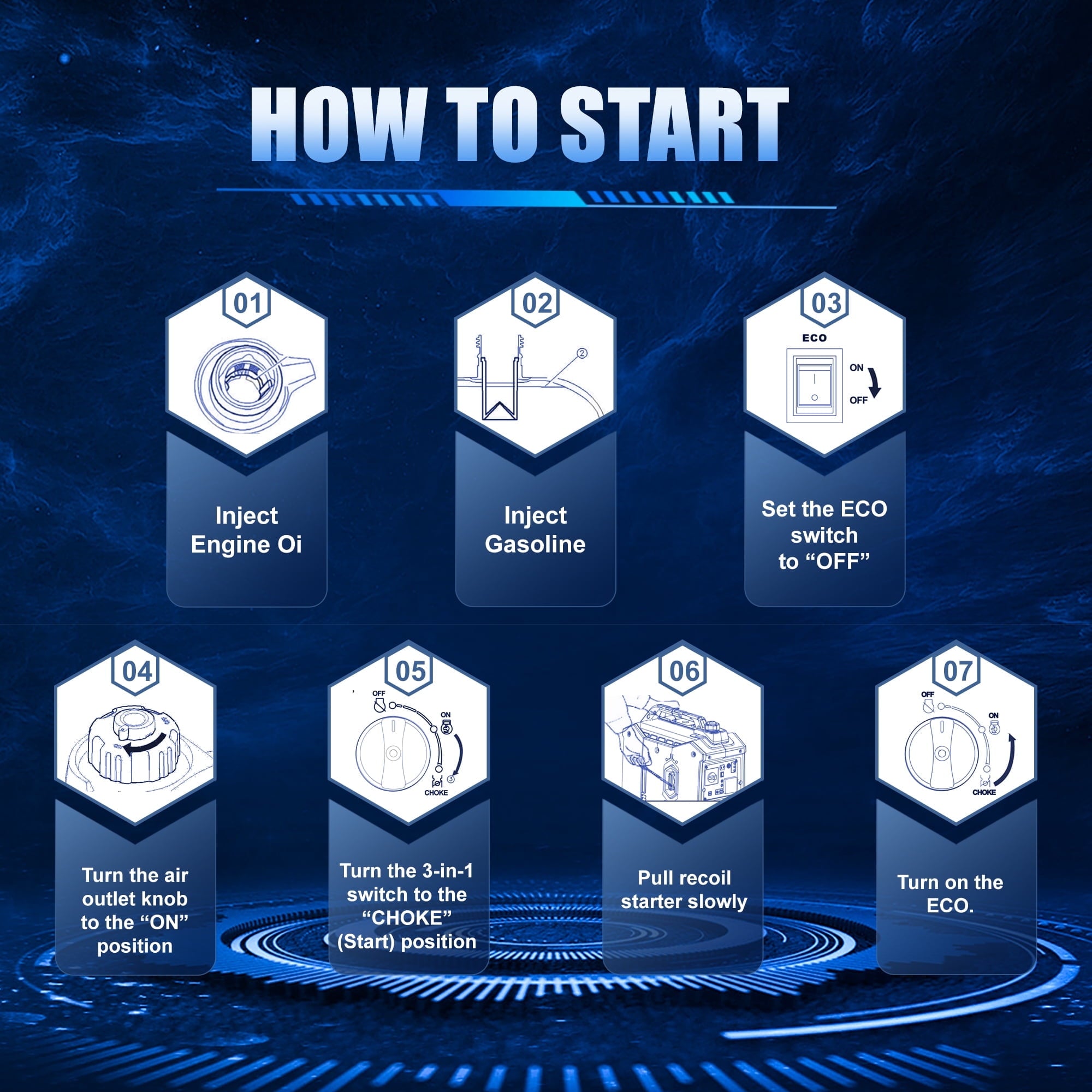 HOW TO START

01

Inject Engine Oi

02

2

Inject Gasoline

03

ECO

ON

OFF

Set the ECO switch to “OFF”

04

Turn the air outlet knob to the “ON” position

05

OFF

ON

3

CHOKE

Turn the 3-in-1 switch to the “CHOKE” (Start) position

06

Pull recoil starter slowly

07

OFF

ON

CHOKE

Turn on the ECO.