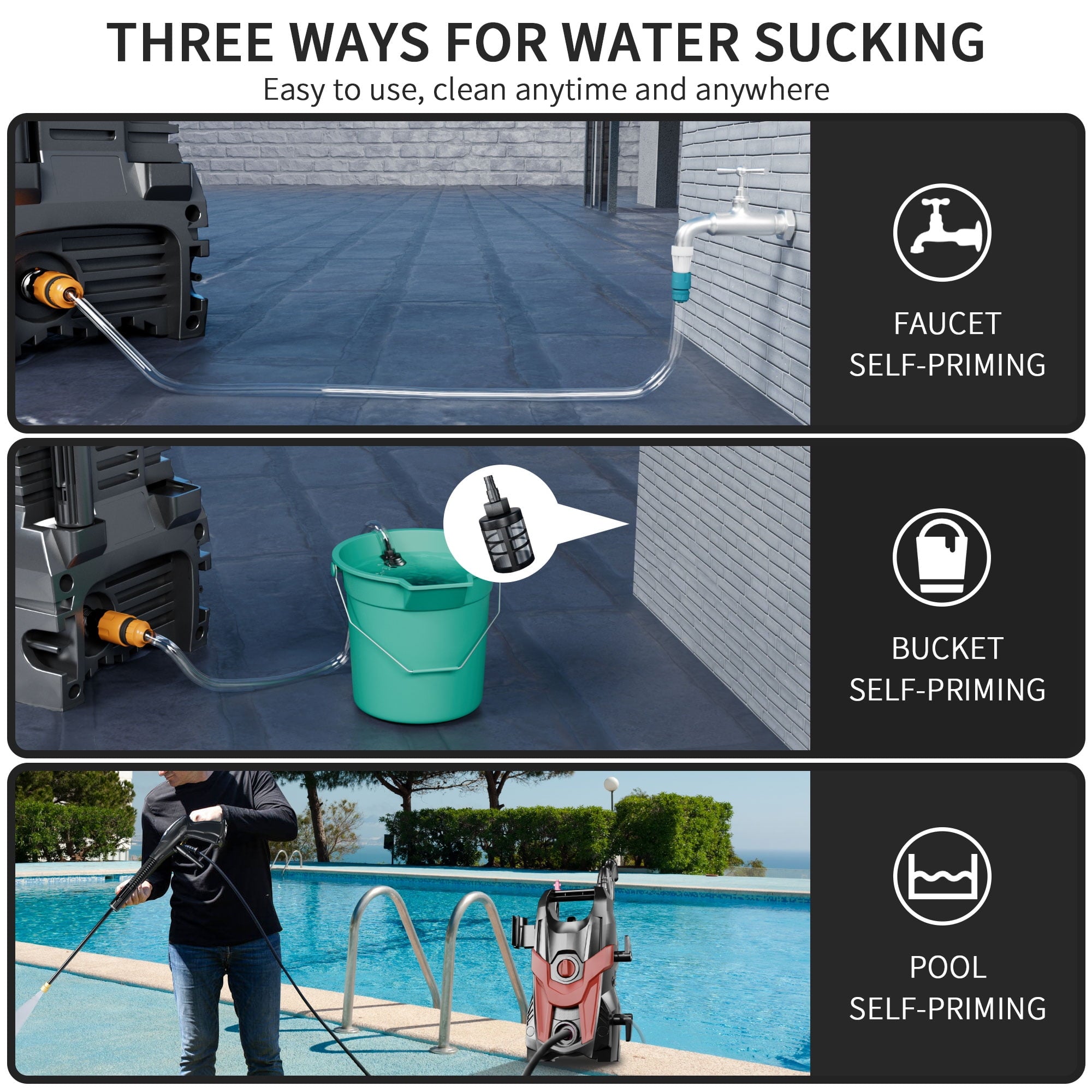 THREE WAYS FOR WATER SUCKING
Easy to use, clean anytime and anywhere

FAUCET
SELF-PRIMING

BUCKET
SELF-PRIMING

POOL
SELF-PRIMING