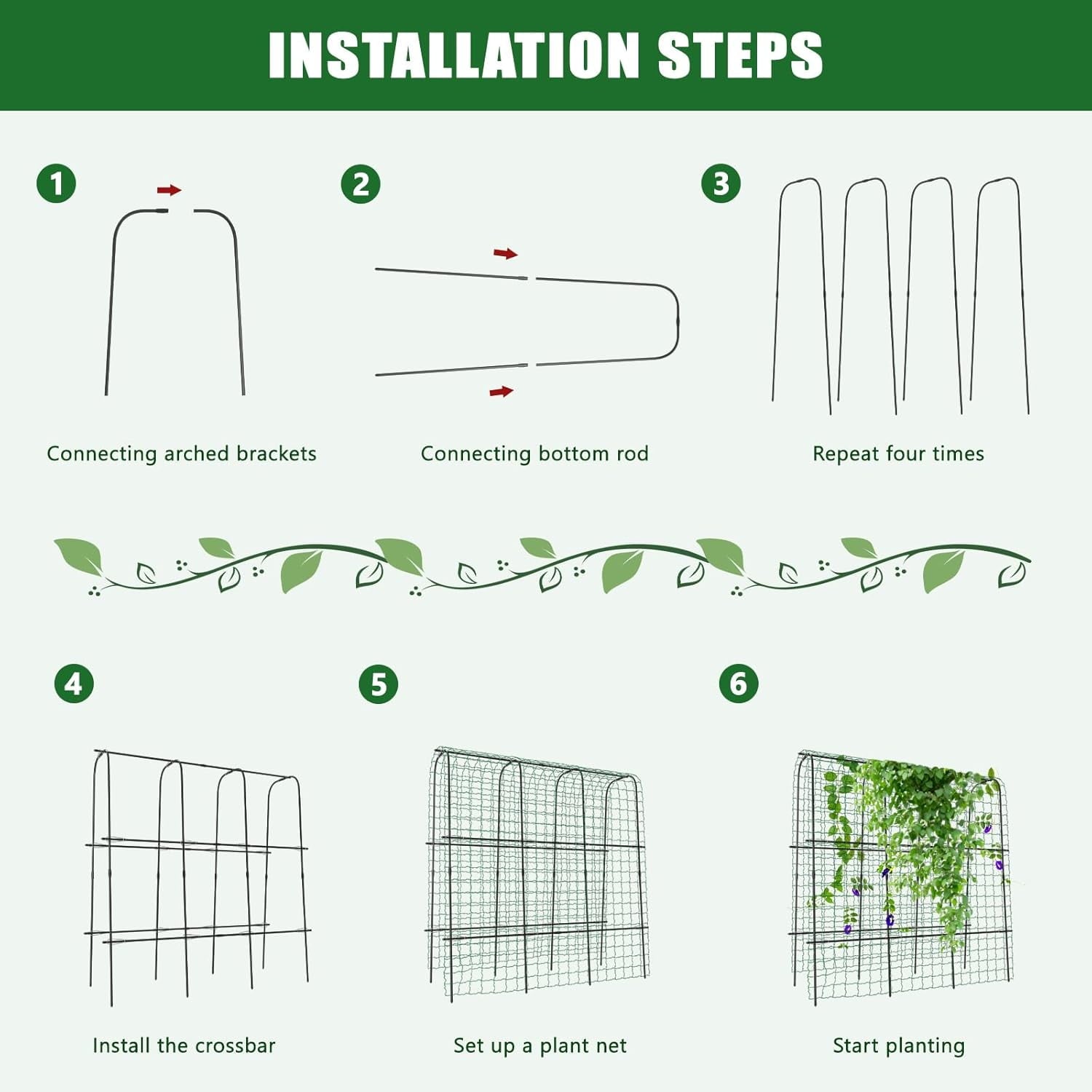 INSTALLATION STEPS

1
Connecting arched brackets

2
Connecting bottom rod

3
Repeat four times

4
Install the crossbar

5
Set up a plant net

6
Start planting