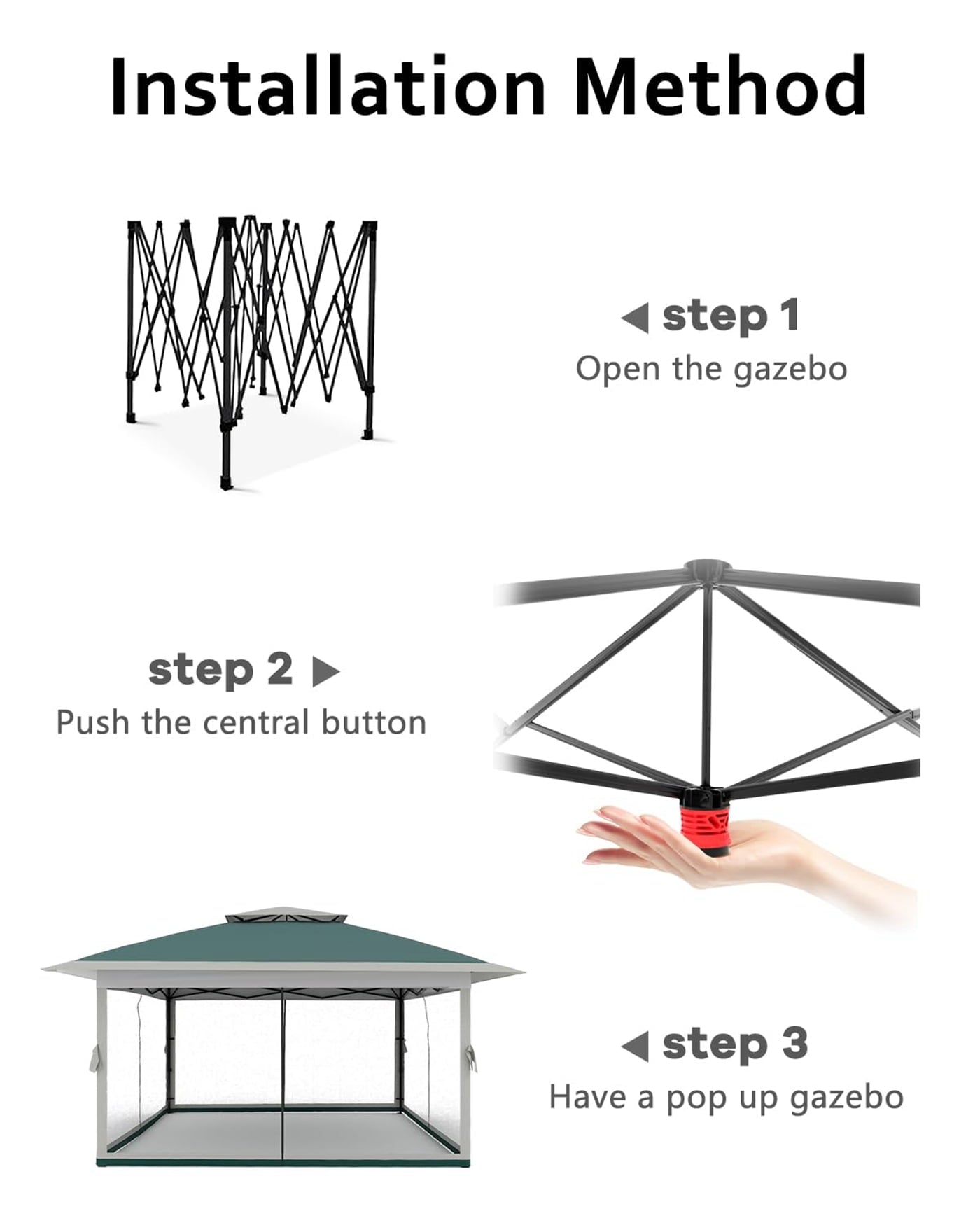 Installation Method

◀ step 1
Open the gazebo

step 2 ▶
Push the central button

◀ step 3
Have a pop up gazebo