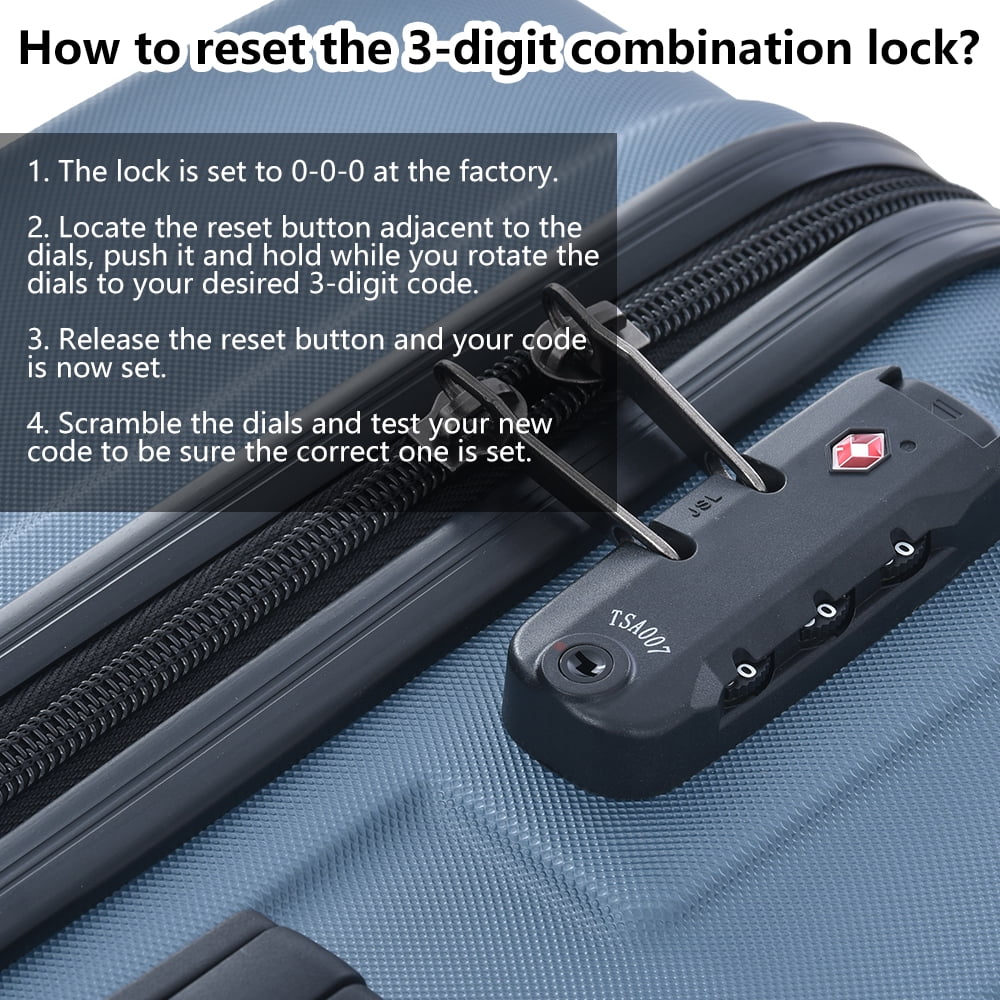 How to reset the 3-digit combination lock?

1. The lock is set to 0-0-0 at the factory.

2. Locate the reset button adjacent to the dials, push it and hold while you rotate the dials to your desired 3-digit code.

3. Release the reset button and your code is now set.

4. Scramble the dials and test your new code to be sure the correct one is set.

JSL

TSA007

0
0
0