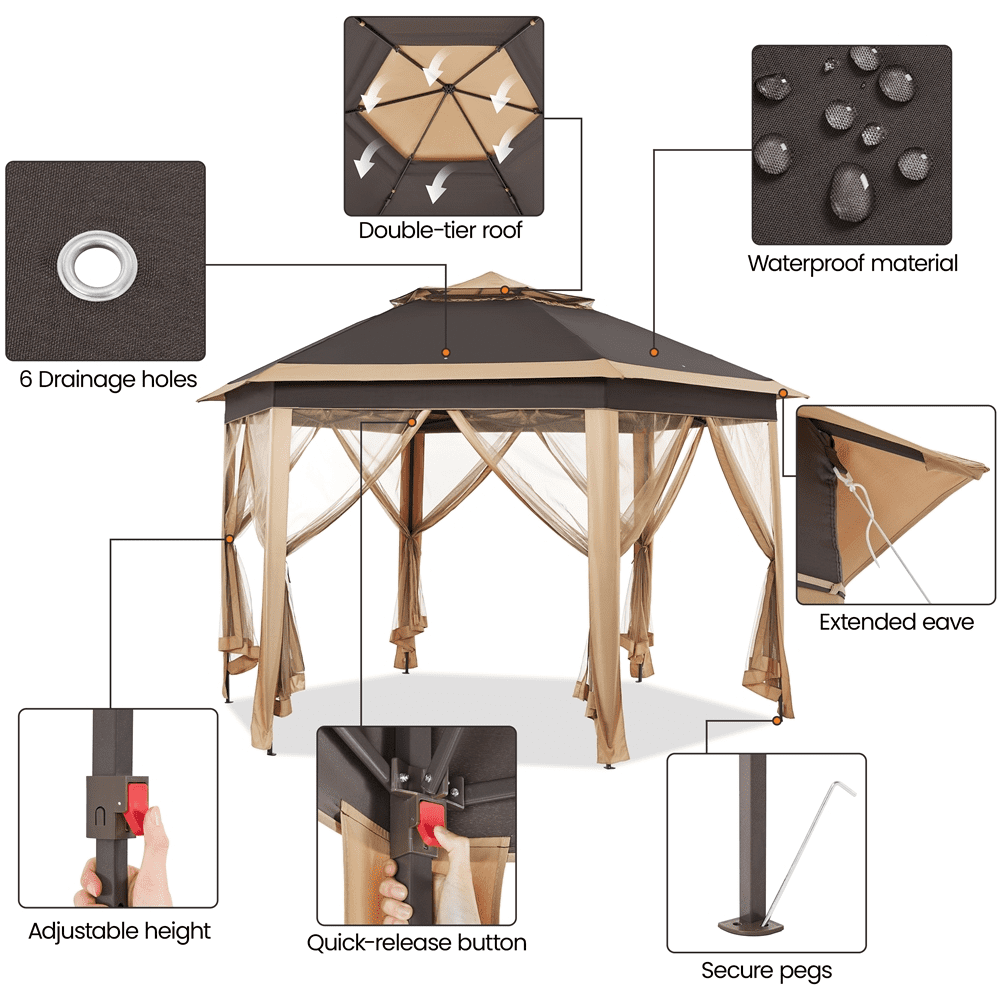 Double-tier roof

Waterproof material

6 Drainage holes

Extended eave

Adjustable height

Quick-release button

Secure pegs