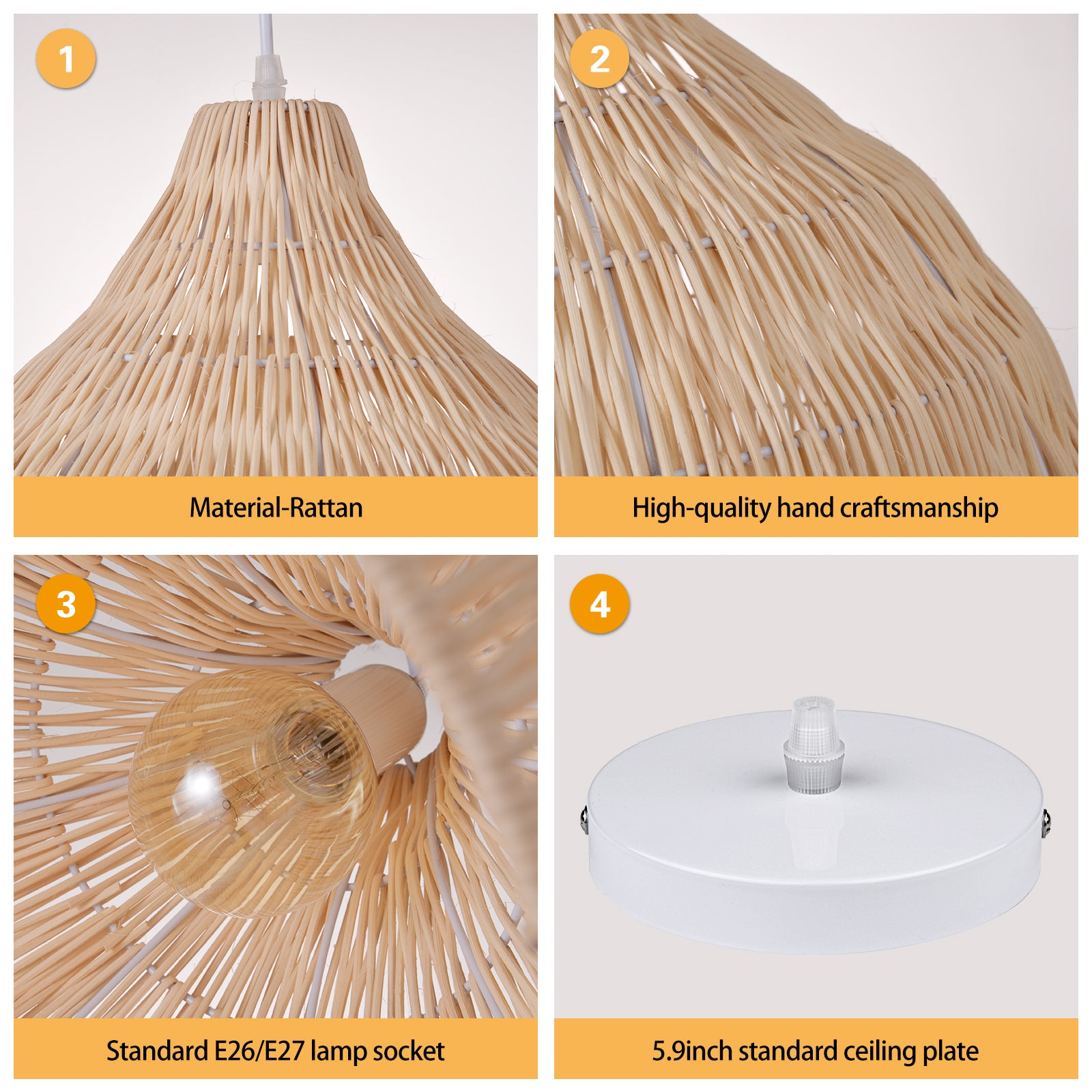 1

Material-Rattan

2

High-quality hand craftsmanship

3

Standard E26/E27 lamp socket

4

5.9inch standard ceiling plate