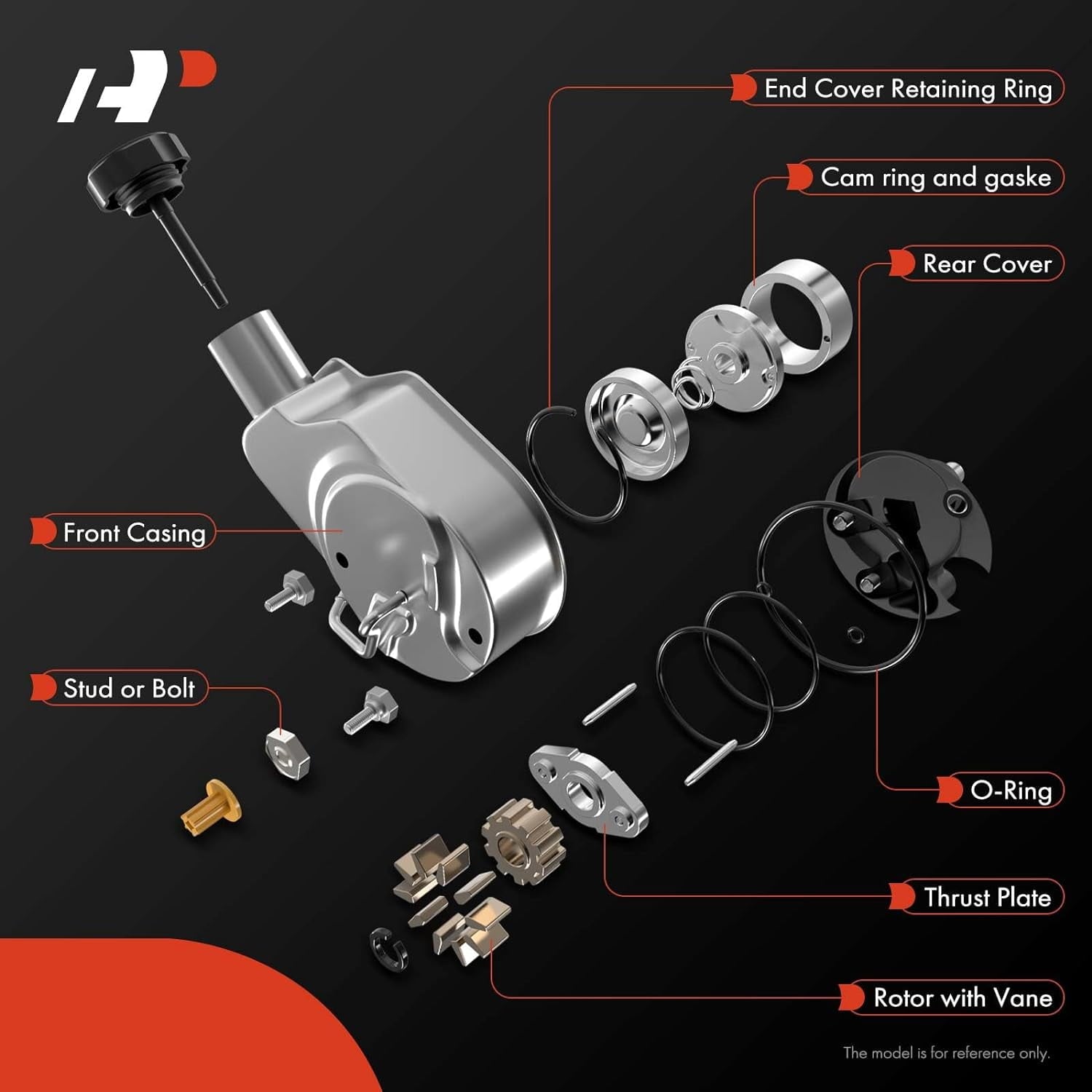 End Cover Retaining Ring

Cam ring and gaske

Rear Cover

Front Casing

Stud or Bolt

O-Ring

Thrust Plate

Rotor with Vane

The model is for reference only.