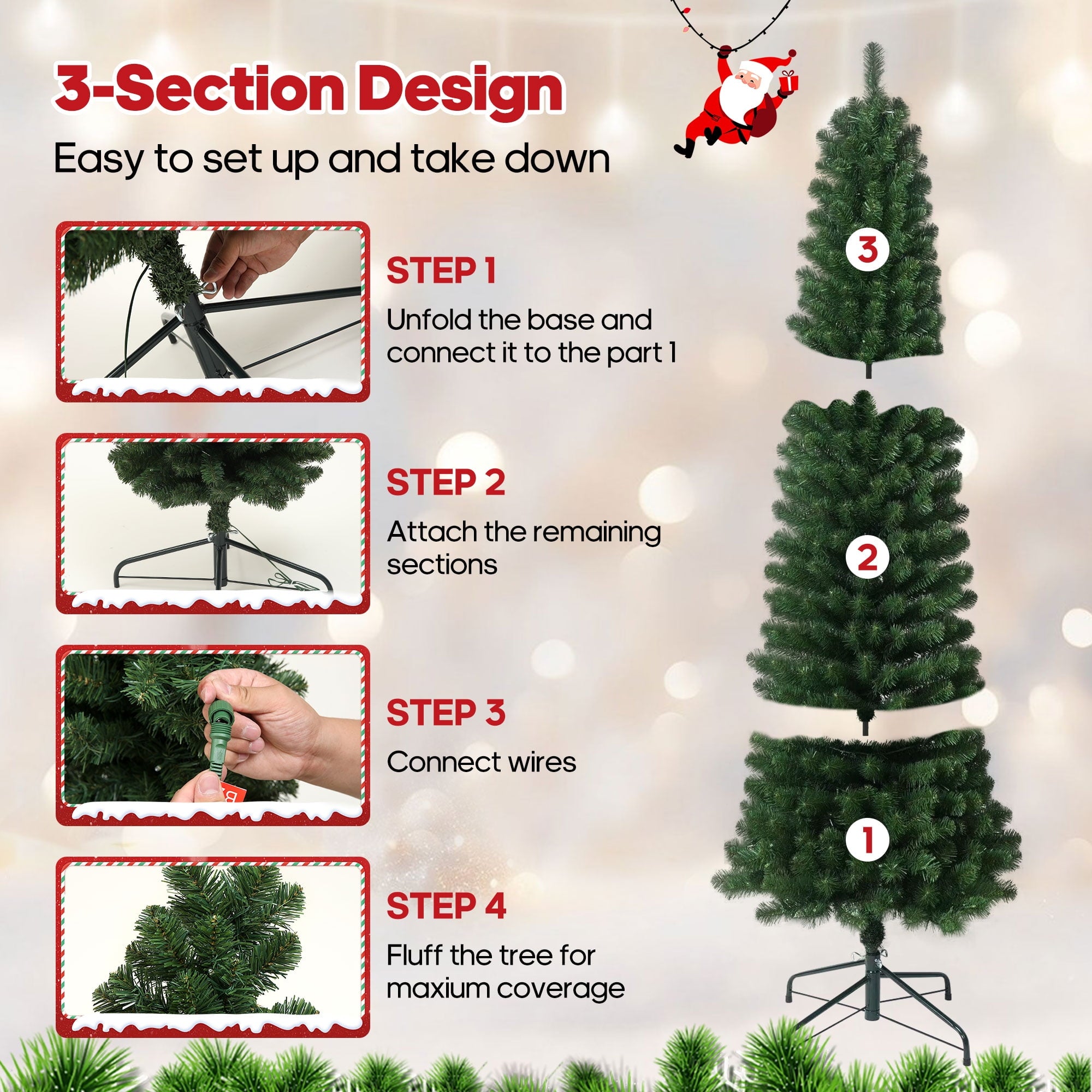 3-Section Design

Easy to set up and take down

STEP 1

Unfold the base and connect it to the part 1

STEP 2

Attach the remaining sections

STEP 3

Connect wires

STEP 4

Fluff the tree for maxium coverage

3

2

1