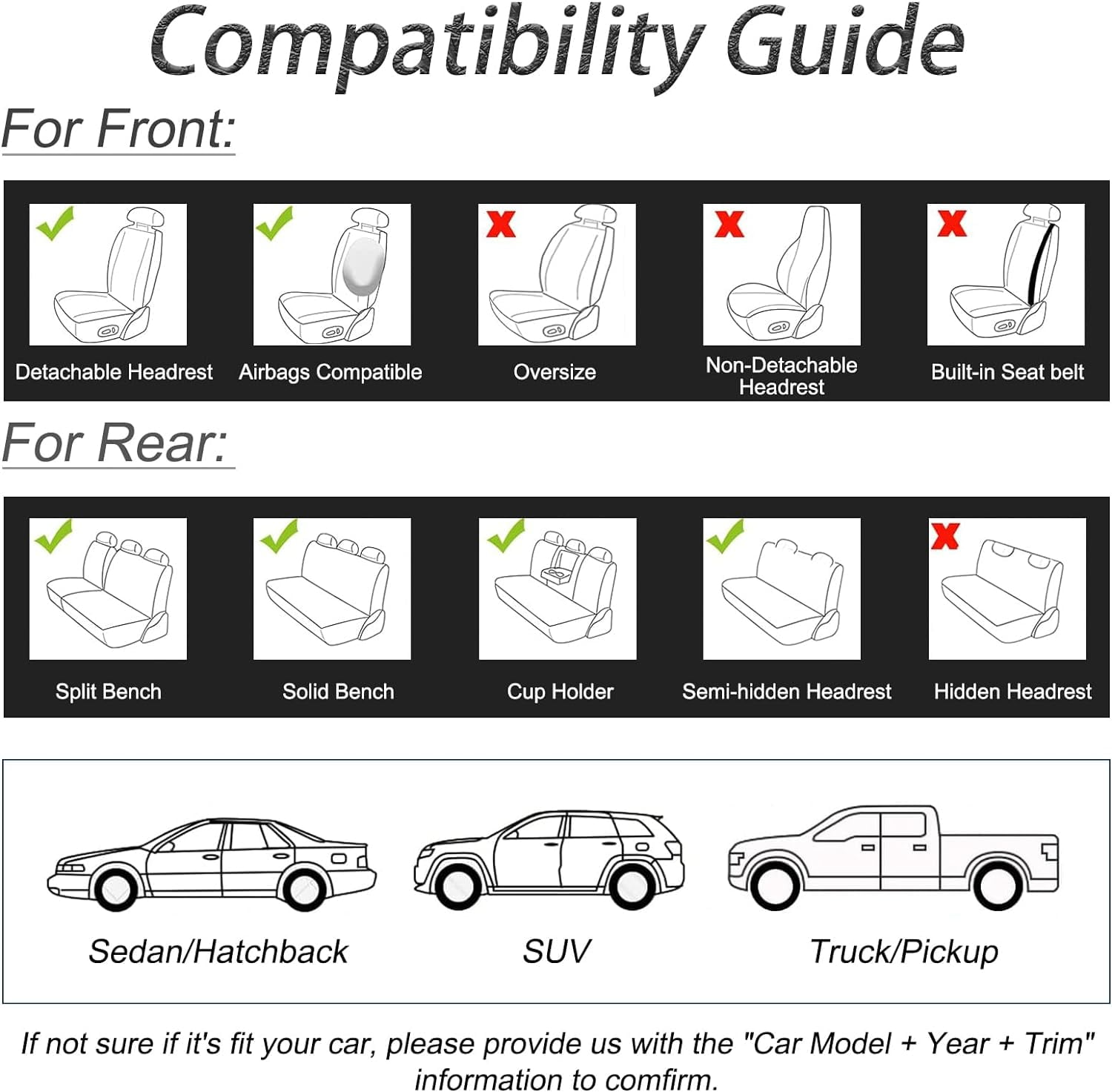 Compatibility Guide

For Front:

Detachable Headrest

Airbags Compatible

Oversize

Non-Detachable Headrest

Built-in Seat belt

For Rear:

Split Bench

Solid Bench

Cup Holder

Semi-hidden Headrest

Hidden Headrest

Sedan/Hatchback

SUV

Truck/Pickup

If not sure if it's fit your car, please provide us with the "Car Model + Year + Trim" information to comfirm.