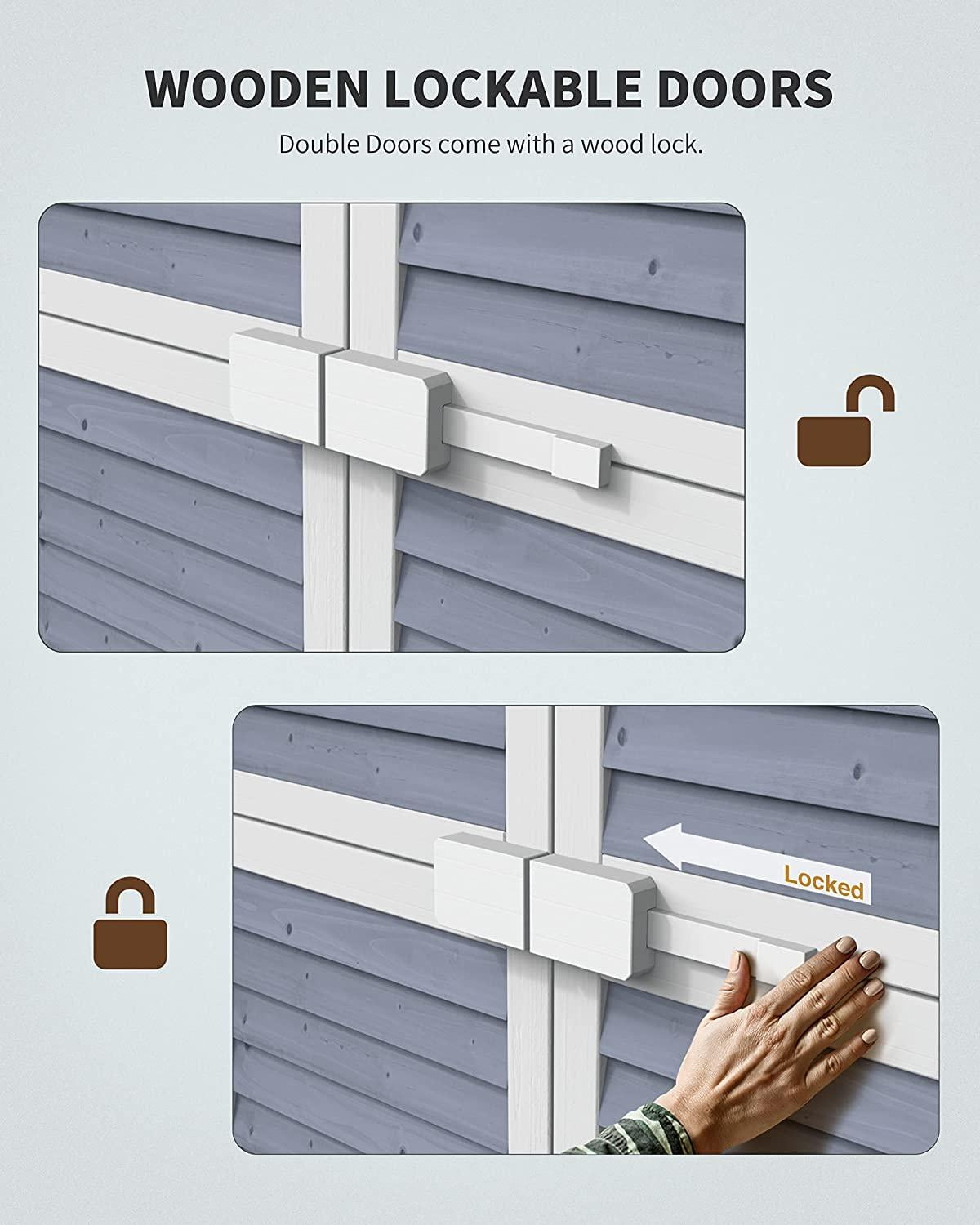 WOODEN LOCKABLE DOORS

Double Doors come with a wood lock.

Locked