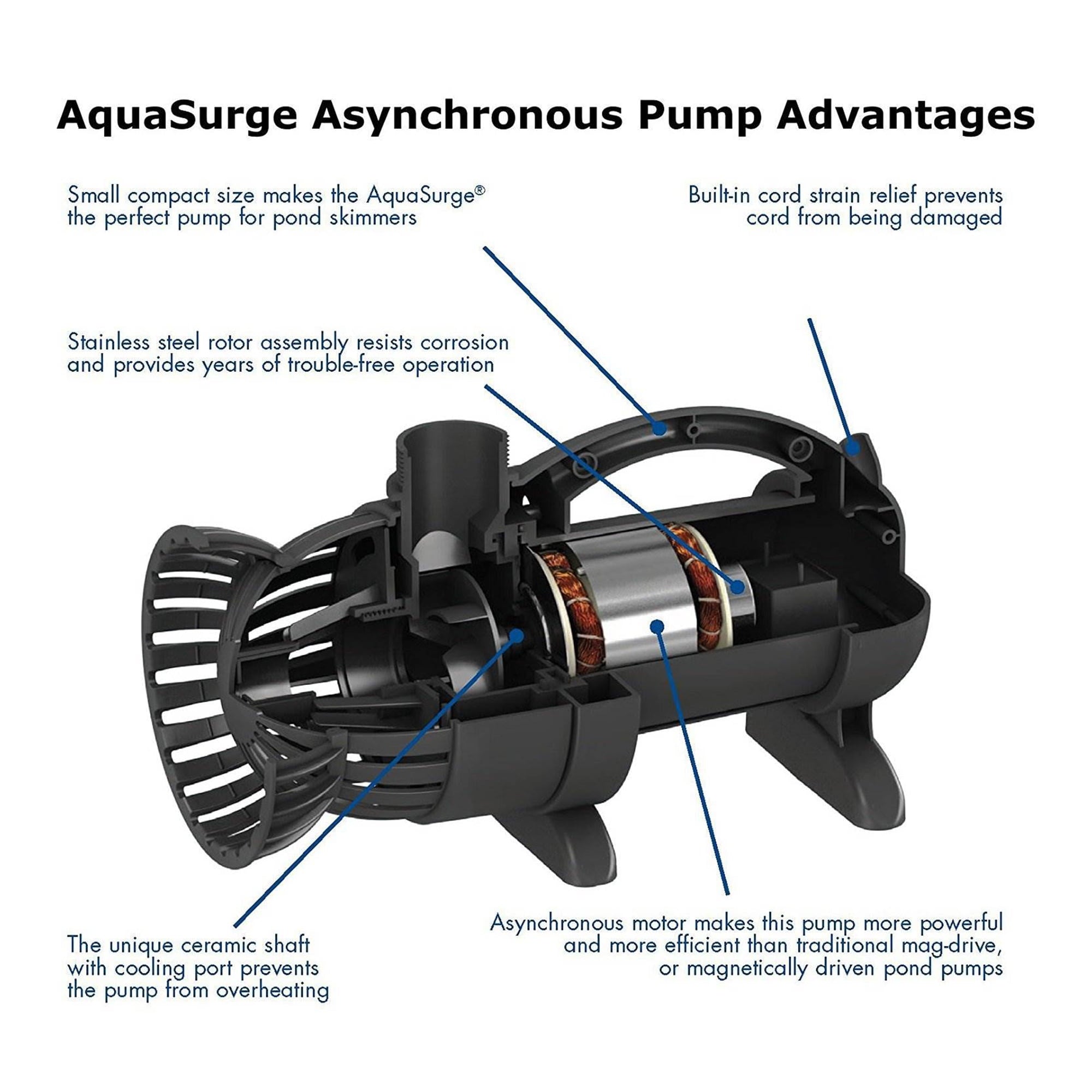 AquaSurge Asynchronous Pump Advantages

Small compact size makes the AquaSurge® the perfect pump for pond skimmers

Built-in cord strain relief prevents cord from being damaged

Stainless steel rotor assembly resists corrosion and provides years of trouble-free operation

The unique ceramic shaft with cooling port prevents the pump from overheating

Asynchronous motor makes this pump more powerful and more efficient than traditional mag-drive, or magnetically driven pond pumps