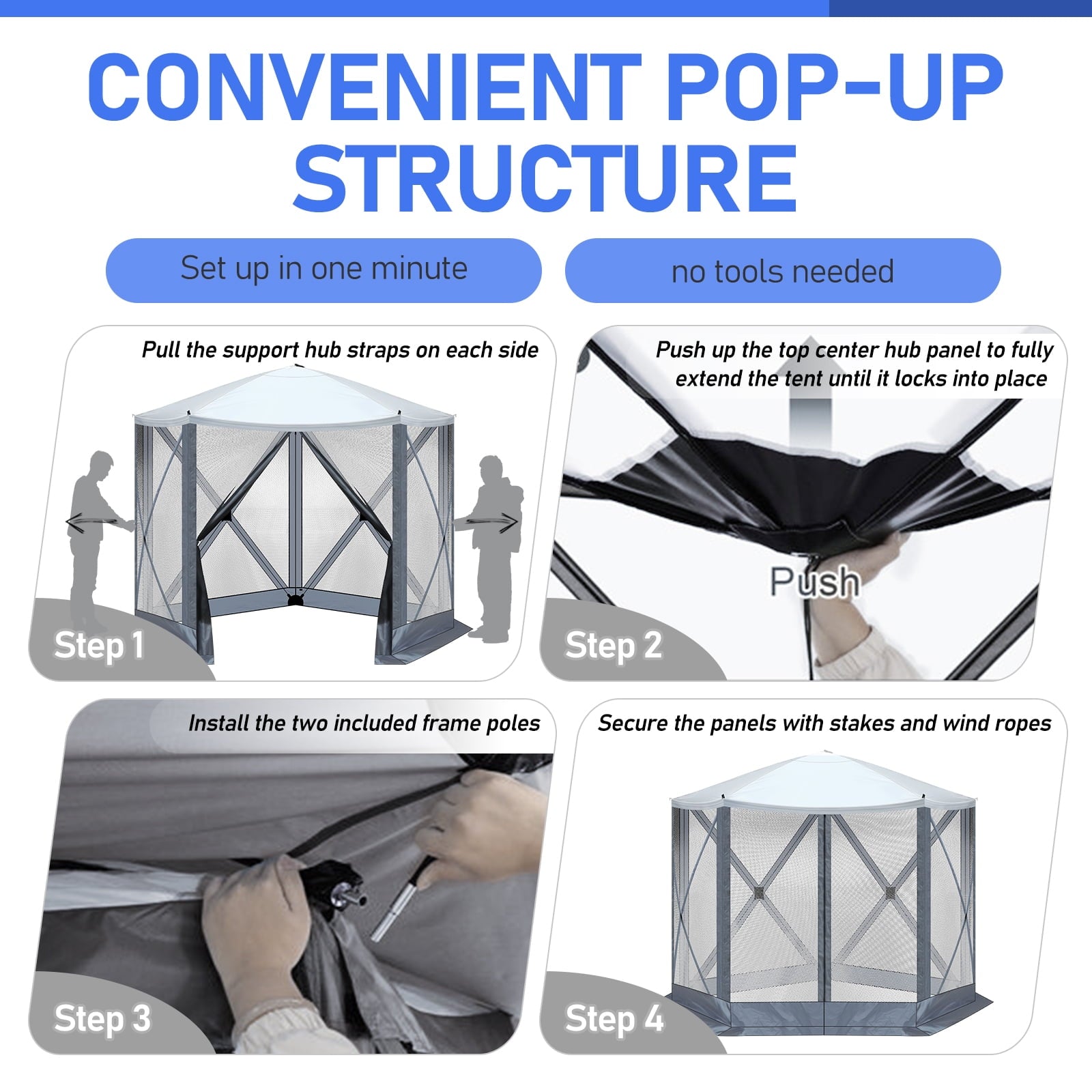 CONVENIENT POP-UP STRUCTURE

Set up in one minute

no tools needed

Pull the support hub straps on each side

Step 1

Push up the top center hub panel to fully extend the tent until it locks into place

Push

Step 2

Install the two included frame poles

Step 3

Secure the panels with stakes and wind ropes

Step 4