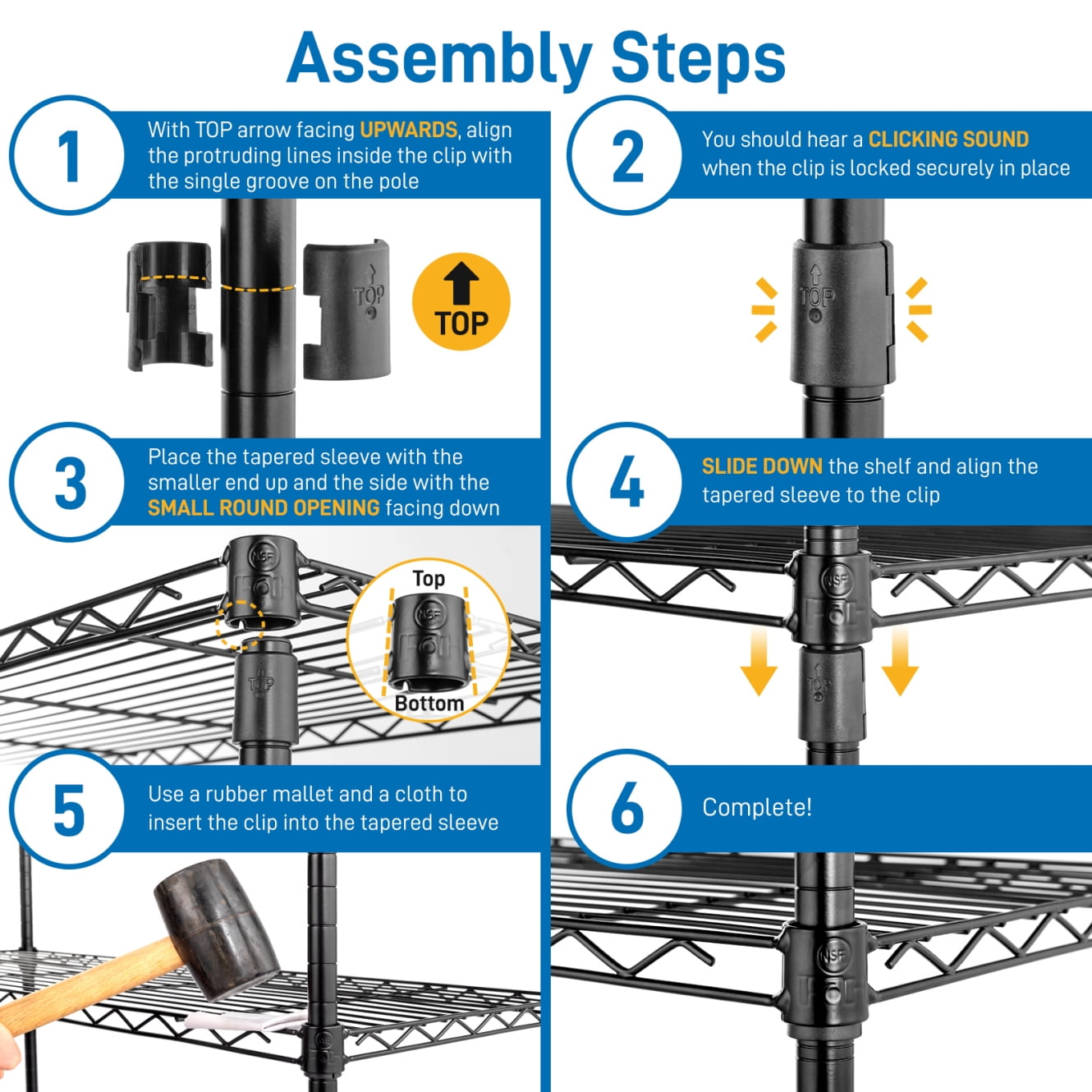 Assembly Steps

1

With TOP arrow facing UPWARDS, align the protruding lines inside the clip with the single groove on the pole

TOP

TOP

2

You should hear a CLICKING SOUND when the clip is locked securely in place

TOP

3

Place the tapered sleeve with the smaller end up and the side with the SMALL ROUND OPENING facing down

NSF

TOP

Top

NSF

Bottom

4

SLIDE DOWN the shelf and align the tapered sleeve to the clip

NSF

TOP

5

Use a rubber mallet and a cloth to insert the clip into the tapered sleeve

6

Complete!

NSF