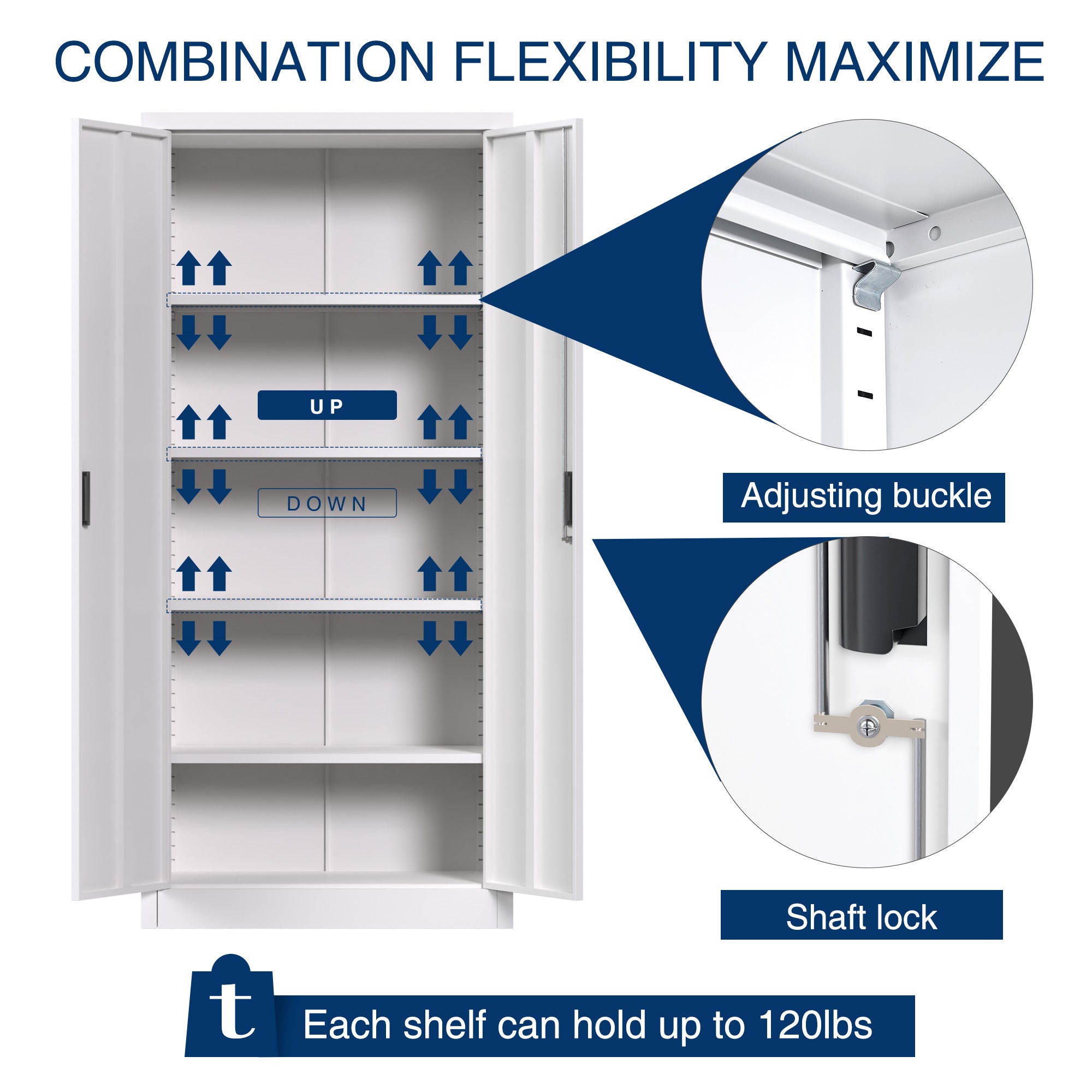 COMBINATION FLEXIBILITY MAXIMIZE

UP

DOWN

Adjusting buckle

Shaft lock

t

Each shelf can hold up to 120lbs