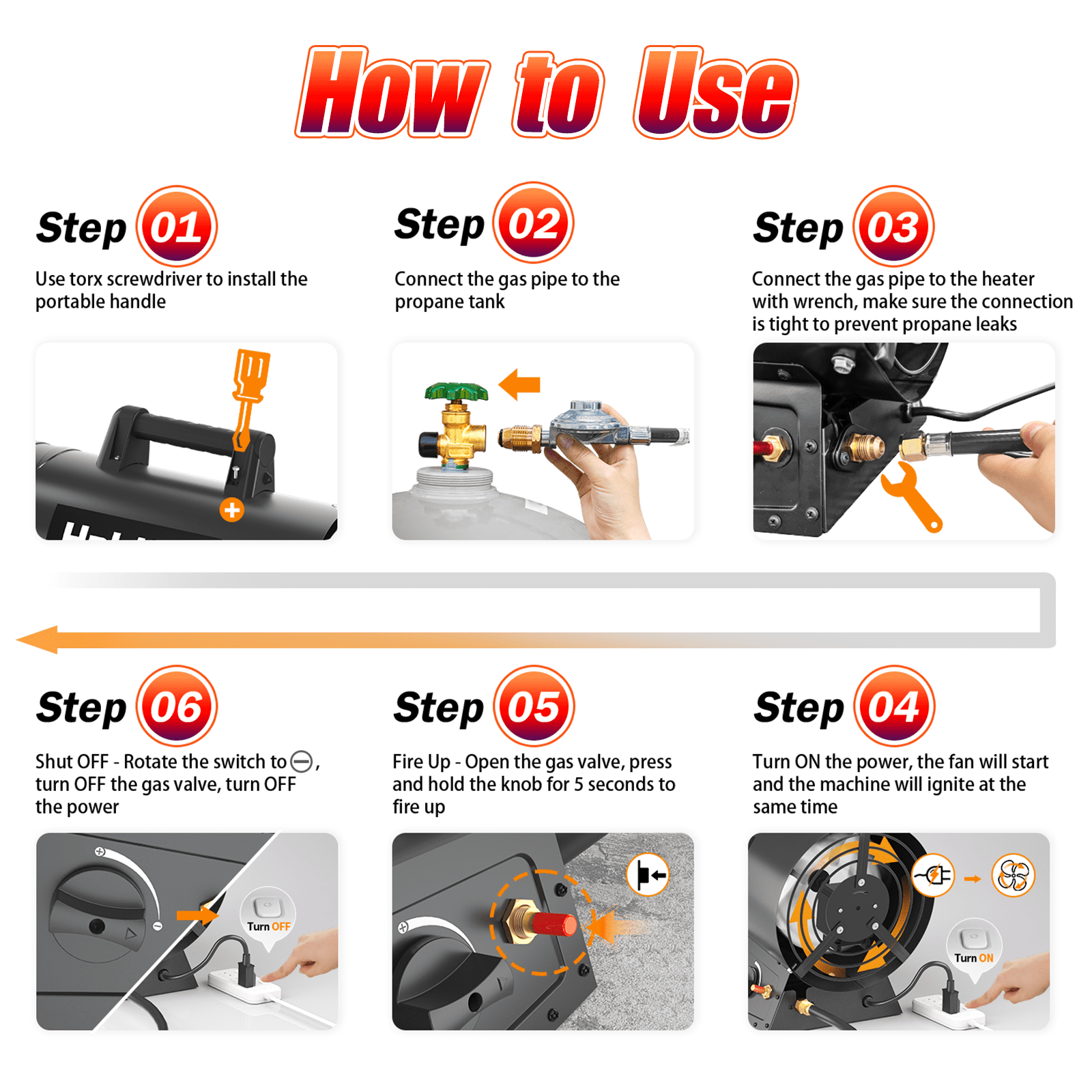 How to Use

Step 01

Use torx screwdriver to install the portable handle

Step 02

Connect the gas pipe to the propane tank

Step 03

Connect the gas pipe to the heater with wrench, make sure the connection is tight to prevent propane leaks

Step 06

Shut OFF - Rotate the switch to ⊖, turn OFF the gas valve, turn OFF the power

Turn OFF

Step 05

Fire Up - Open the gas valve, press and hold the knob for 5 seconds to fire up

Step 04

Turn ON the power, the fan will start and the machine will ignite at the same time

Turn ON