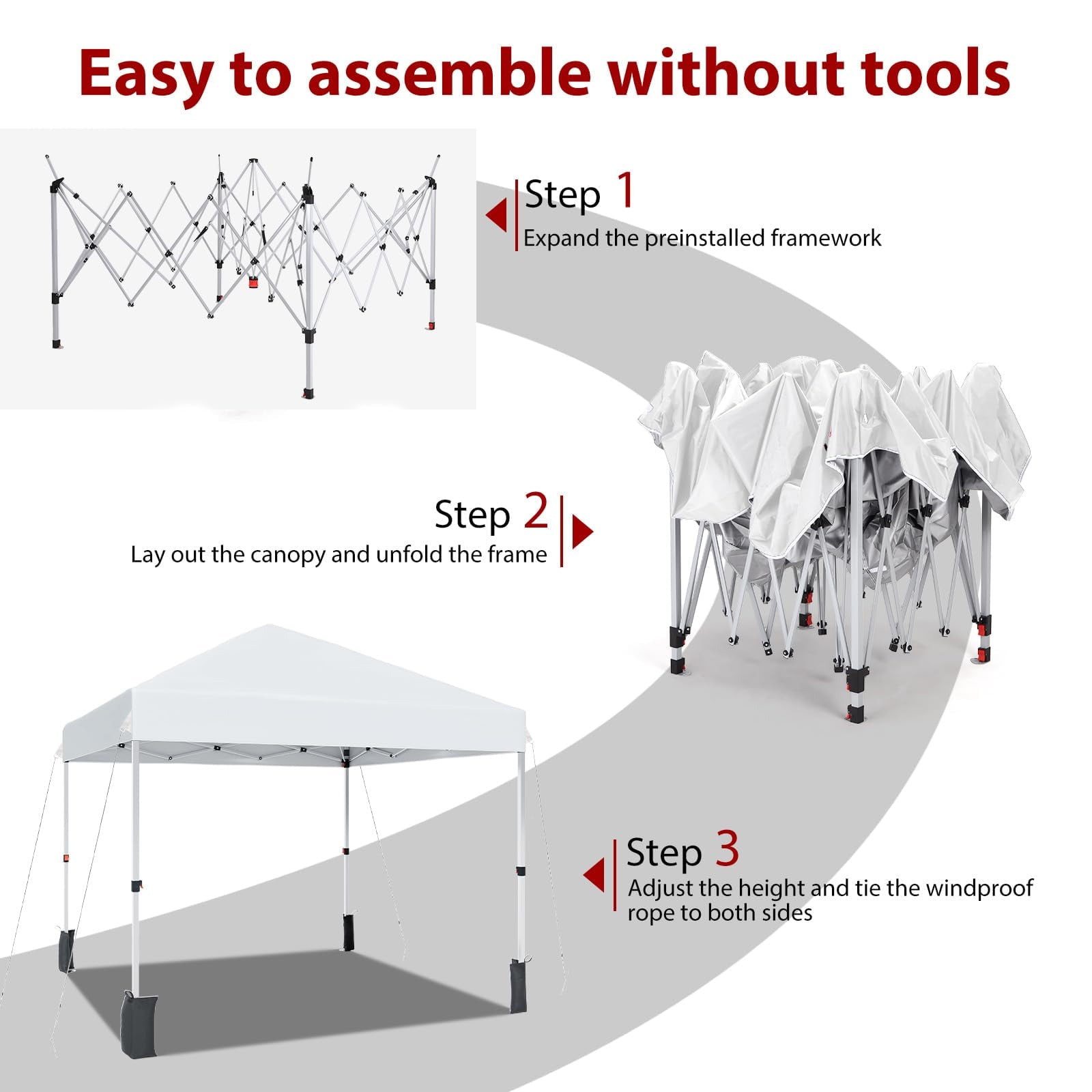 Easy to assemble without tools

Step 1
Expand the preinstalled framework

Step 2
Lay out the canopy and unfold the frame

Step 3
Adjust the height and tie the windproof rope to both sides